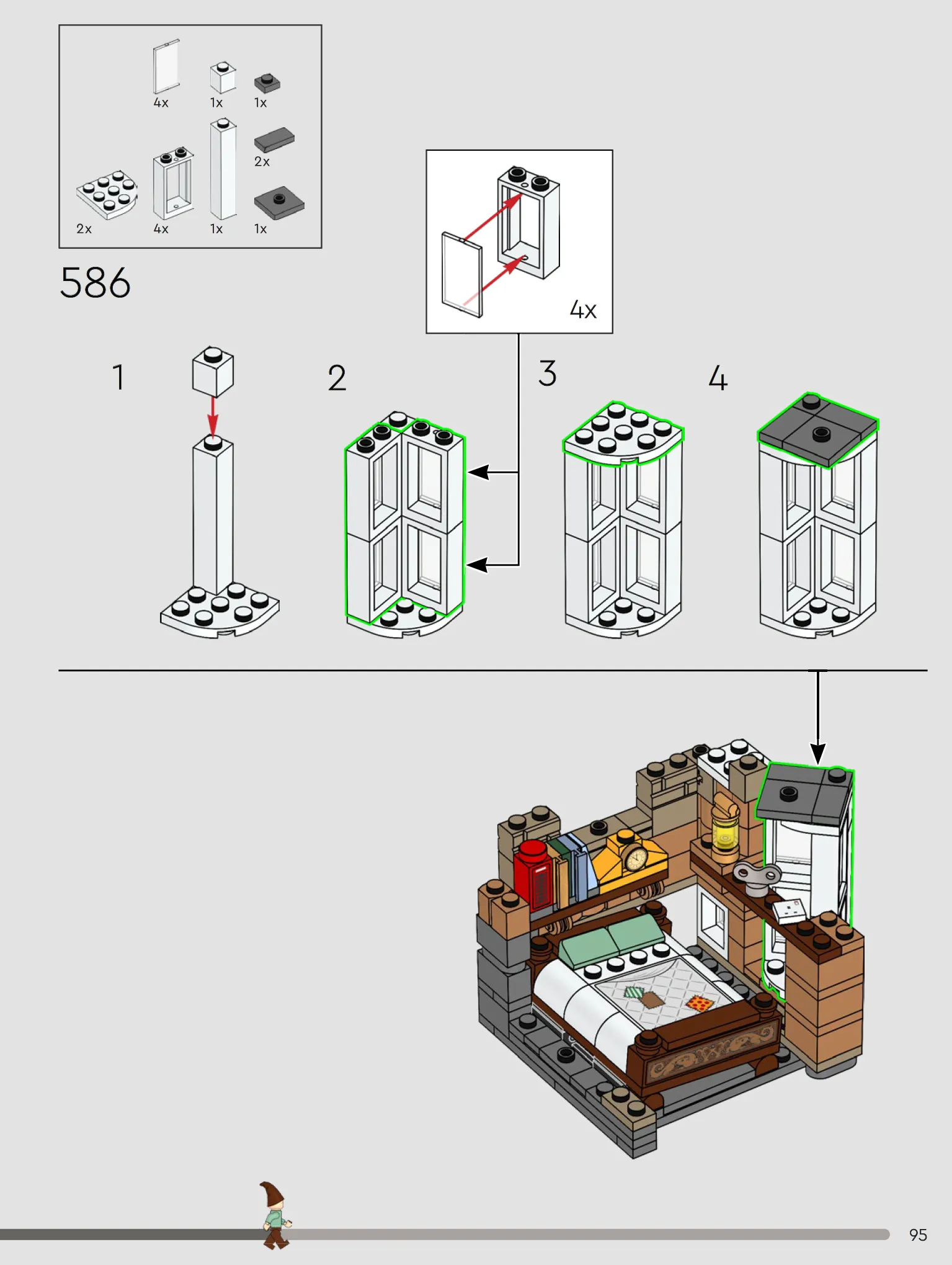 4x
1x
1x
2x
2x
4x
1x
1x

586

4x

1

2

3

4

95