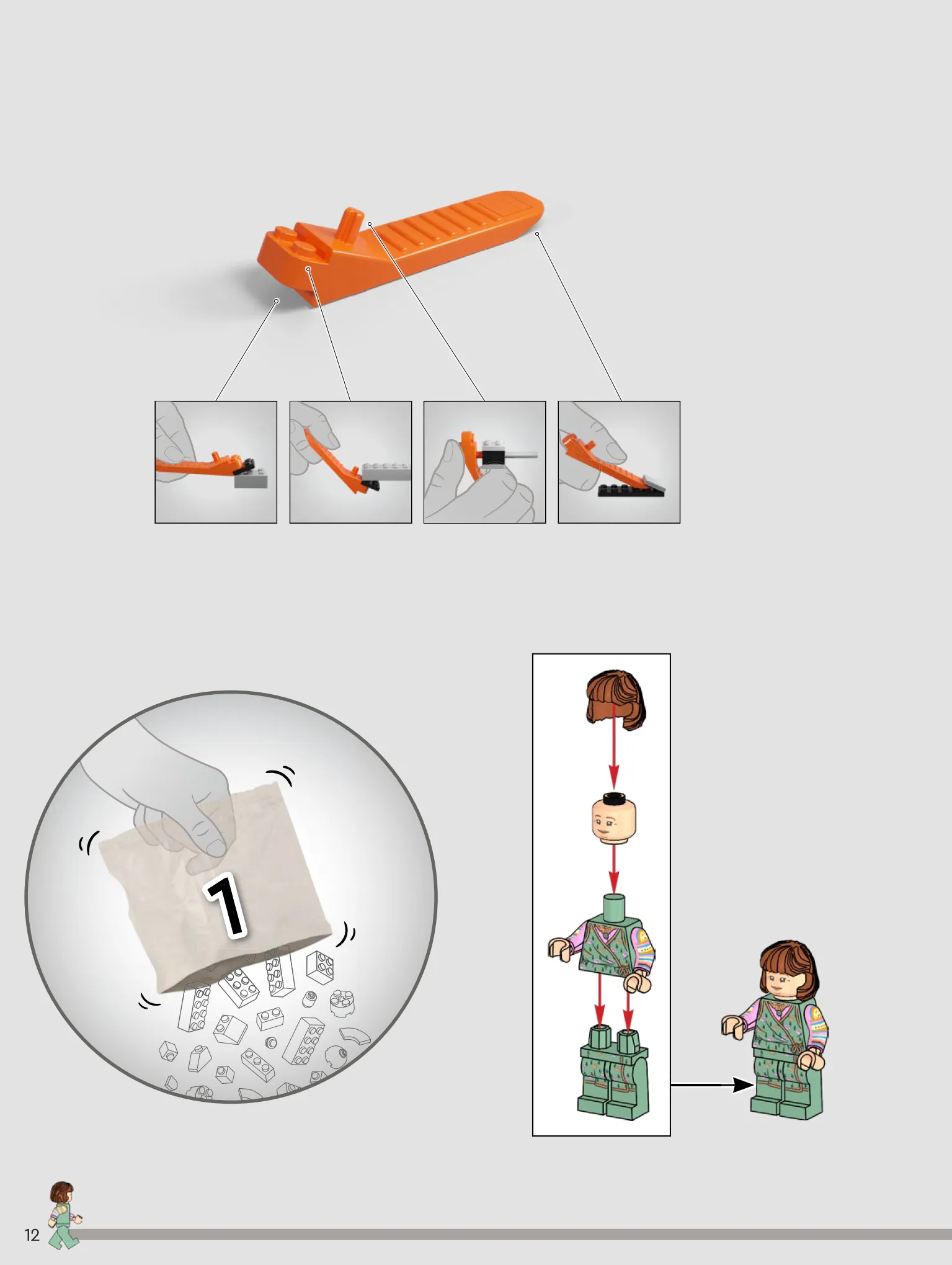 1

12