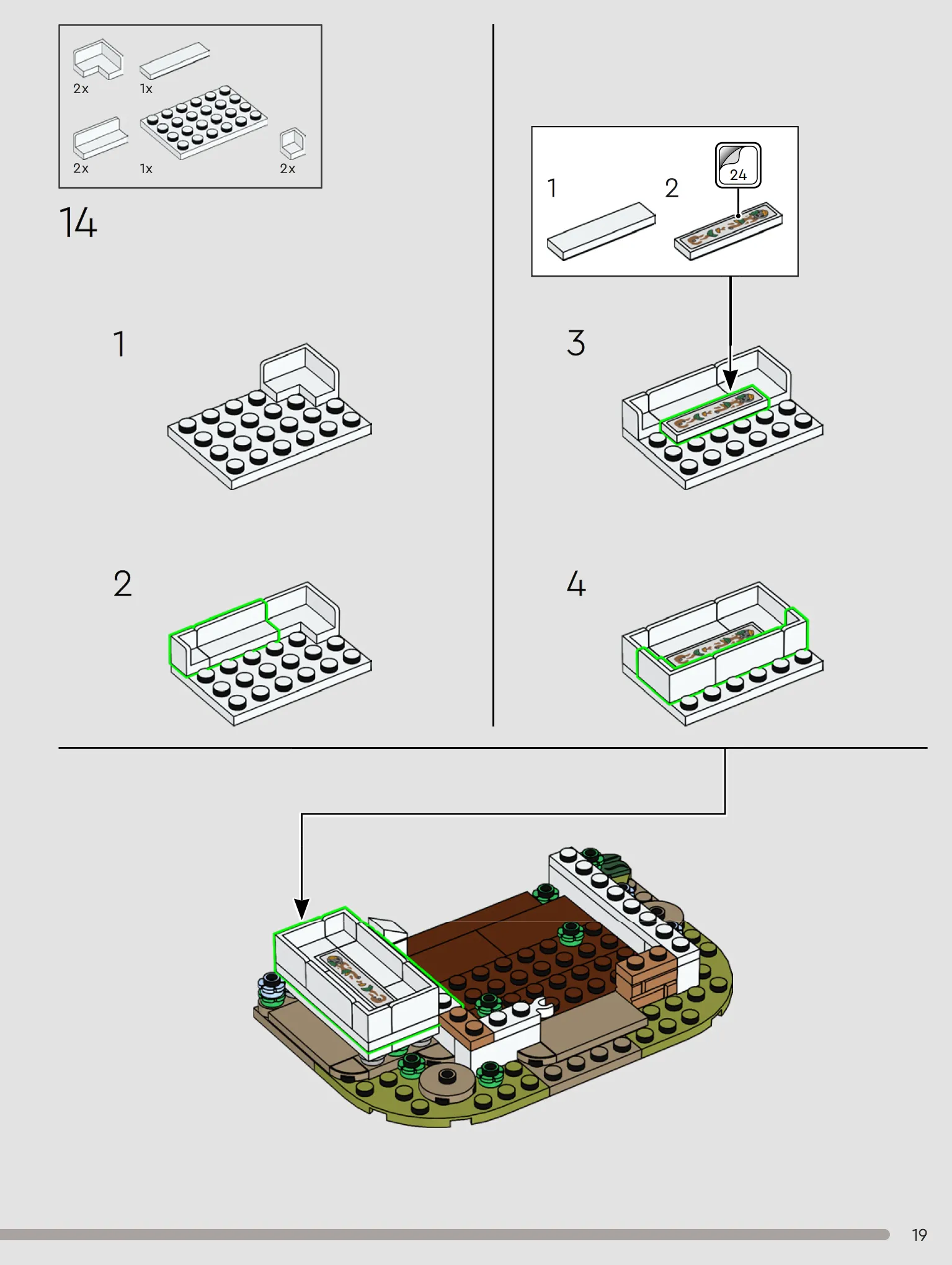 2x
1x
2x
1x
2x

14

1

2

1
2
24

3

4

19