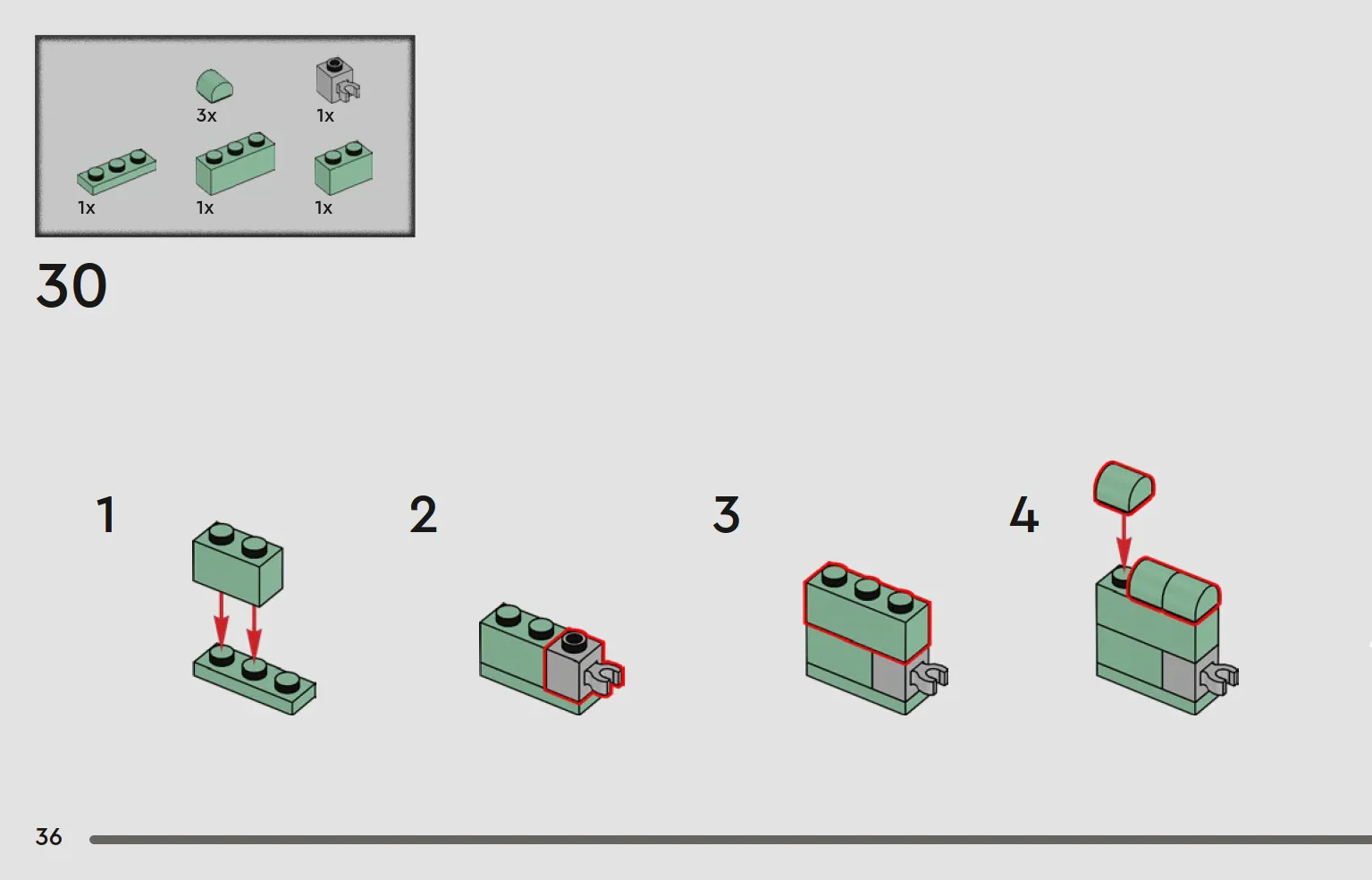 3x

1x

1x

1x

1x

30

1

2

3

4

36