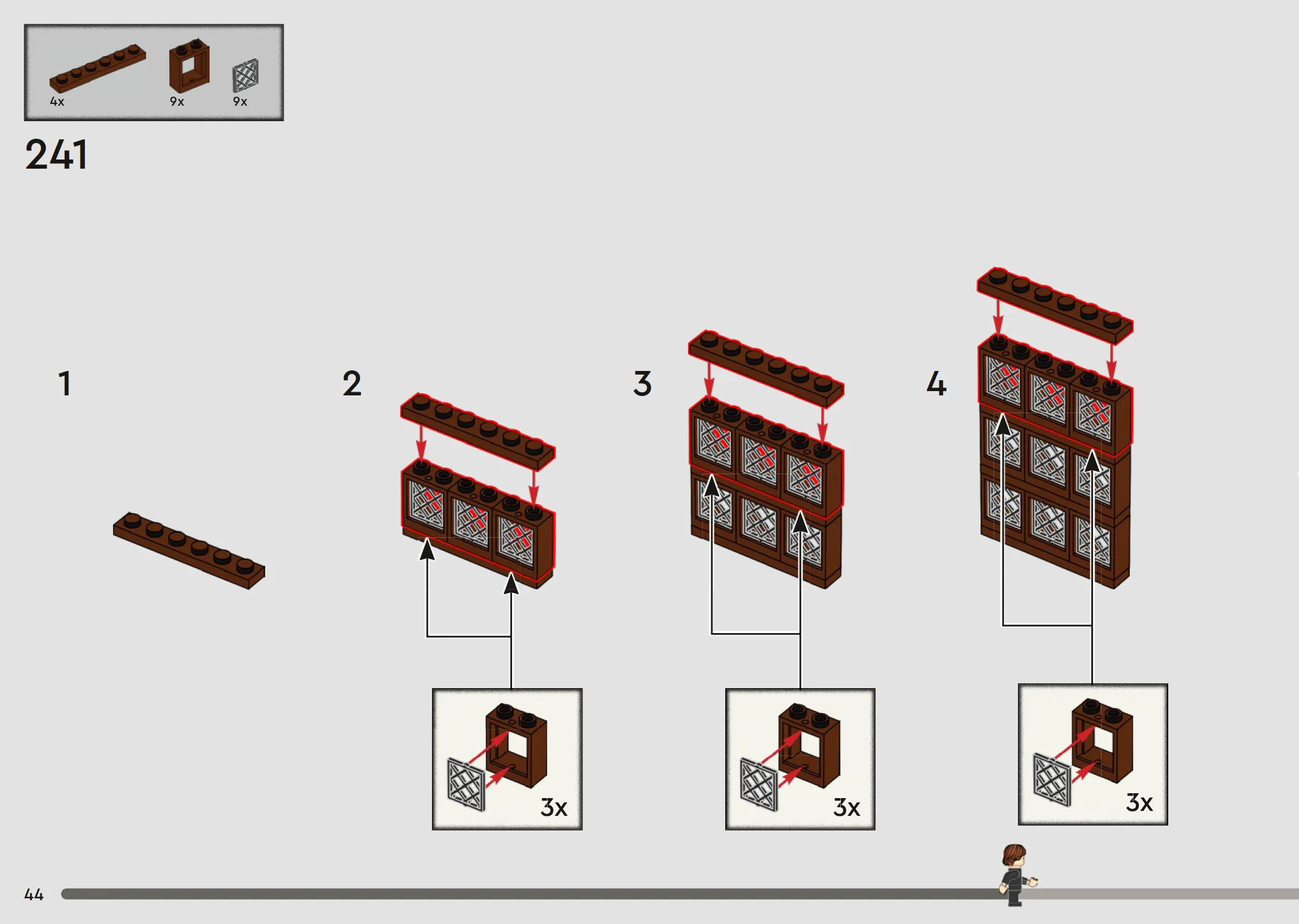 4x
9x
9x

241

1

2

3x

3

3x

4

3x

44