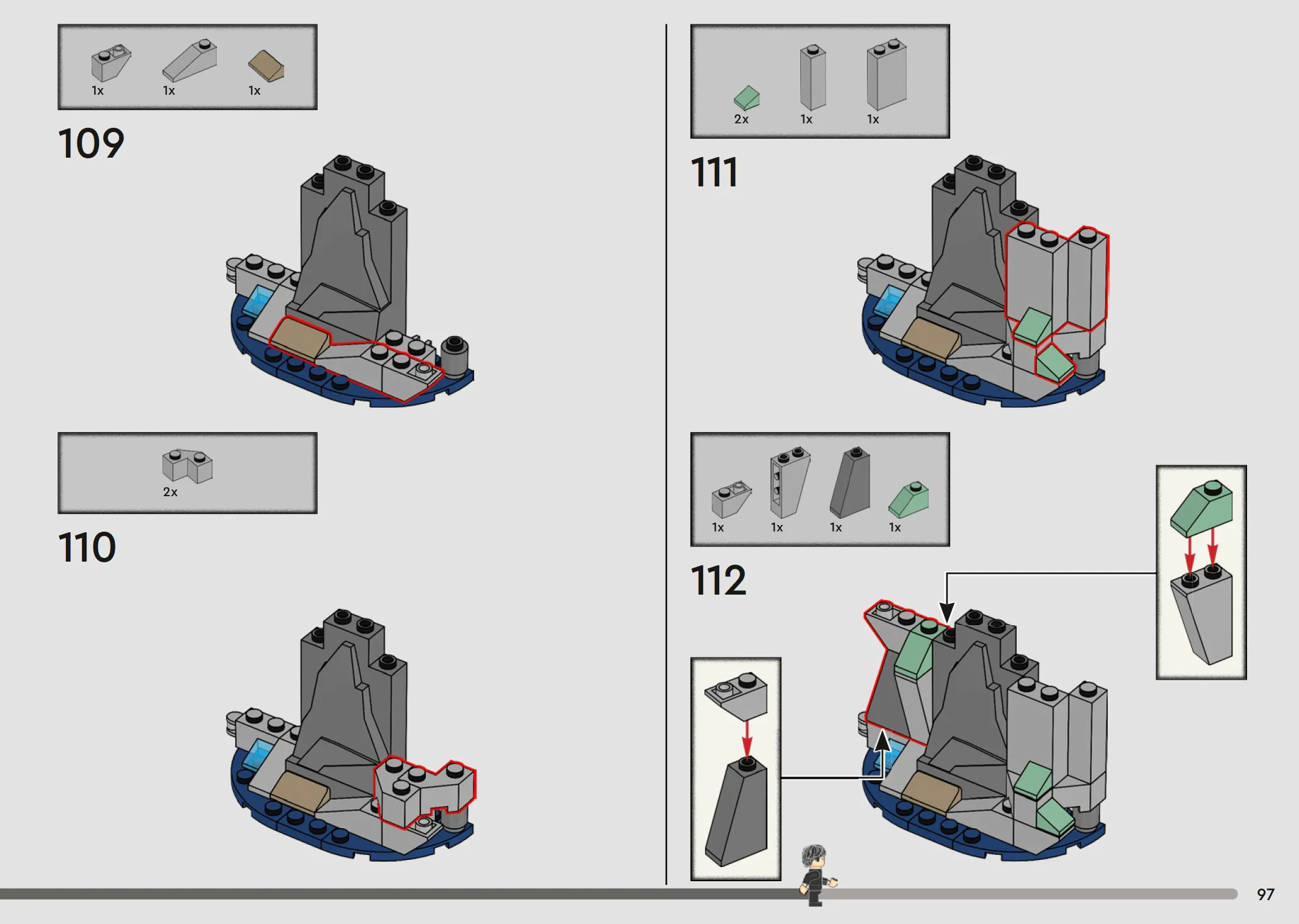 1x 1x 1x

109

2x

110

2x 1x 1x

111

1x 1x 1x 1x

112

97