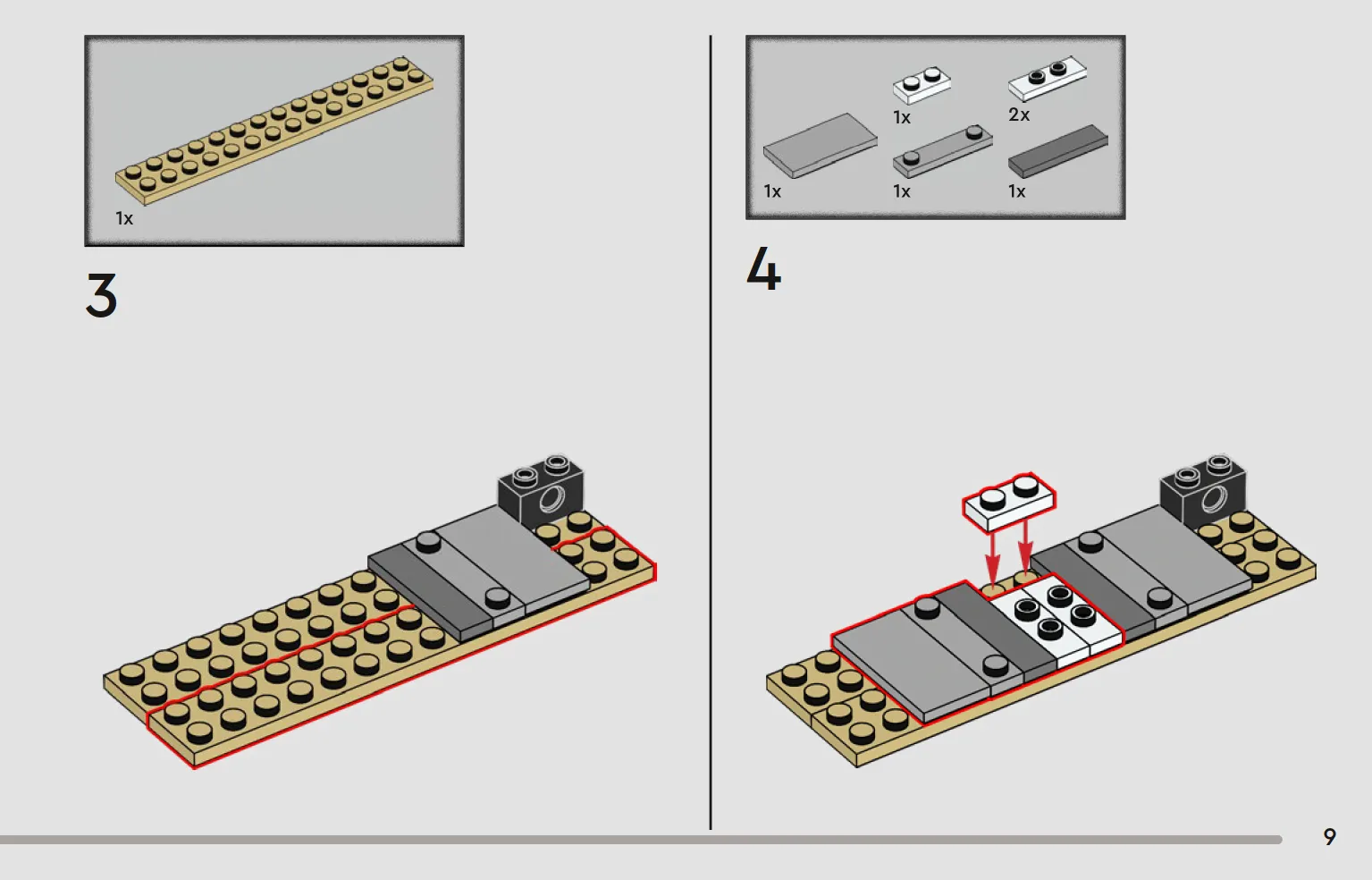 1x

3

1x

2x

1x

1x

1x

4

9