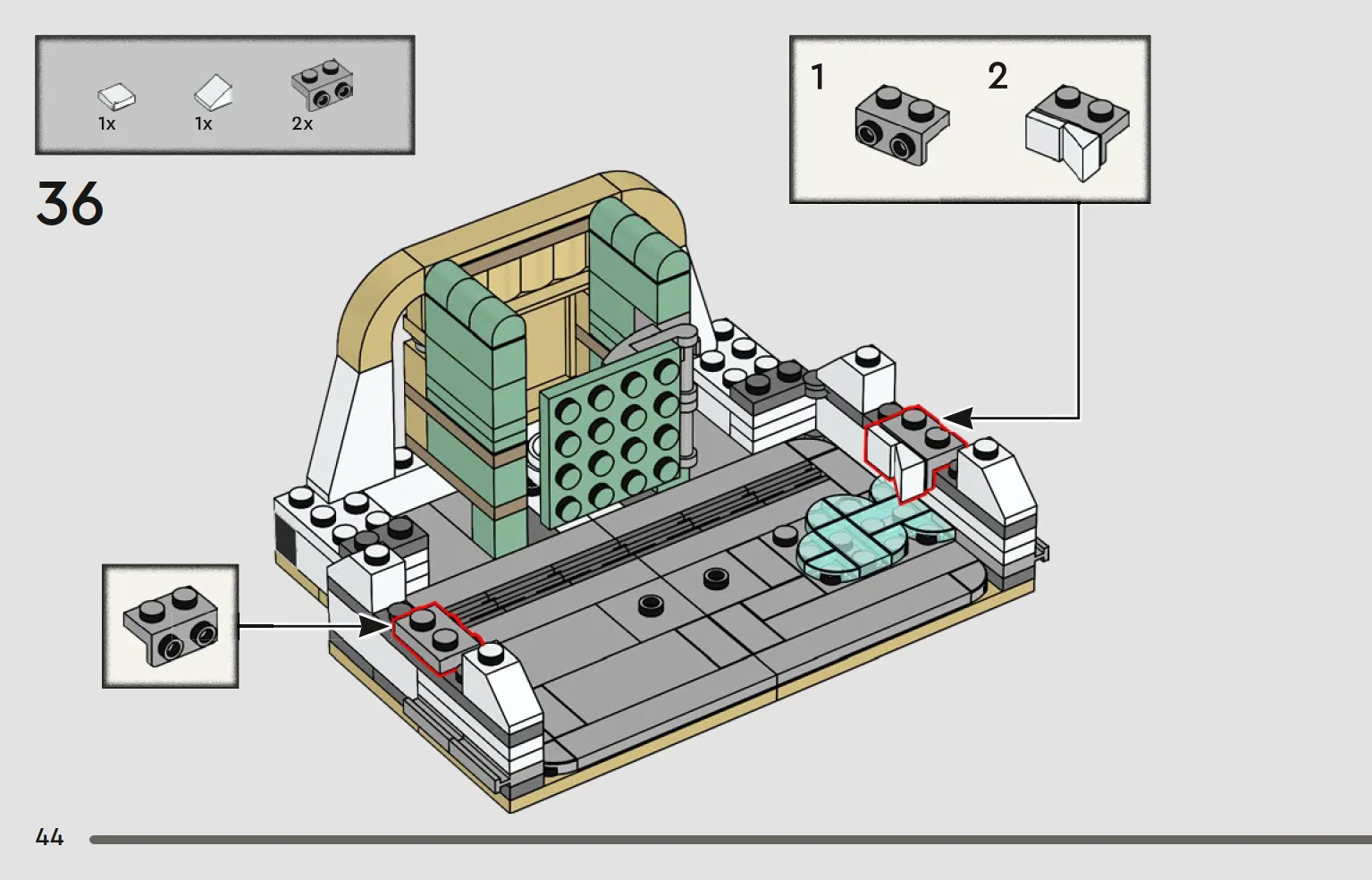 1x 1x 2x

36

1 2

44