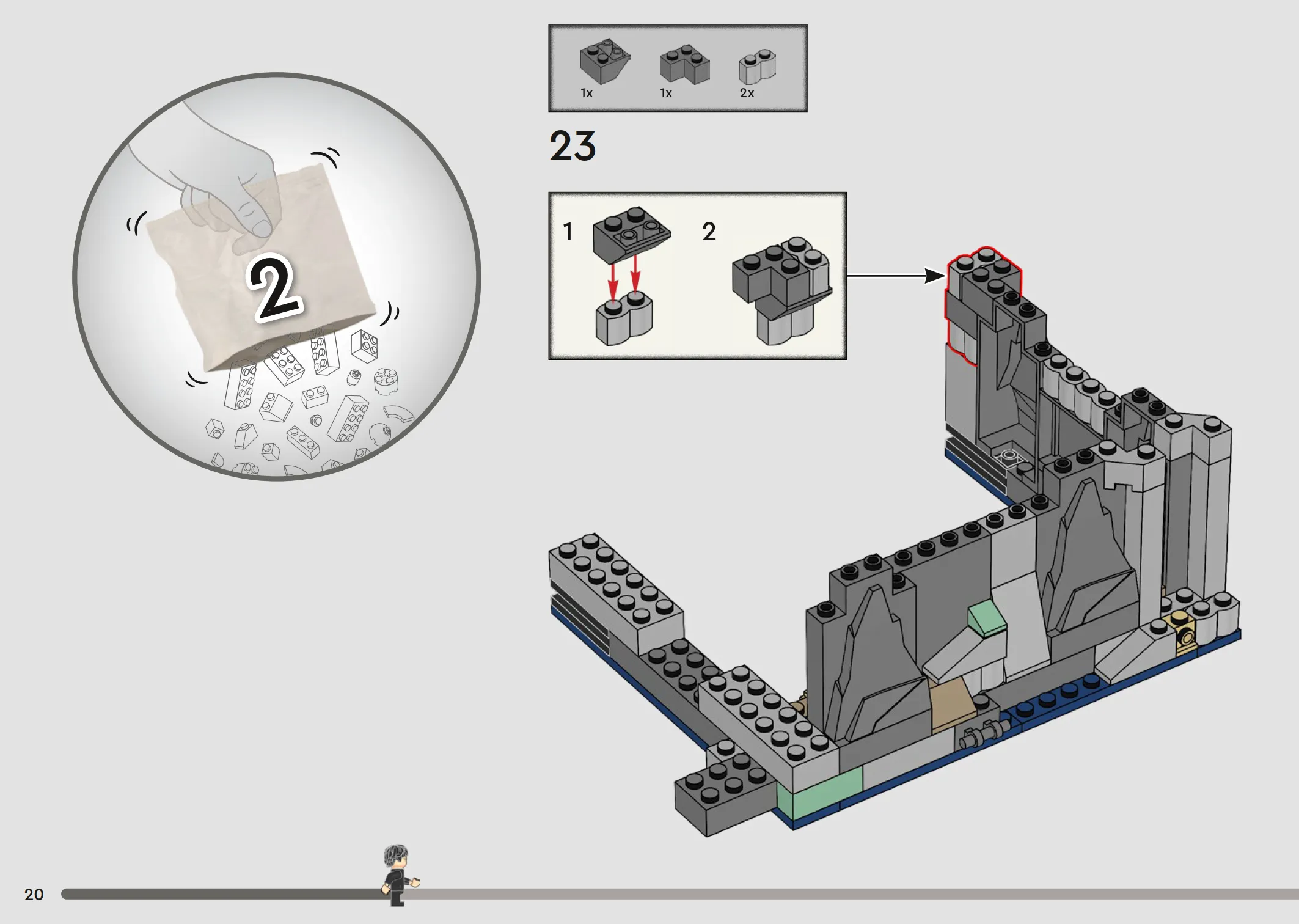 2

1x
1x
2x

23

1
2

20