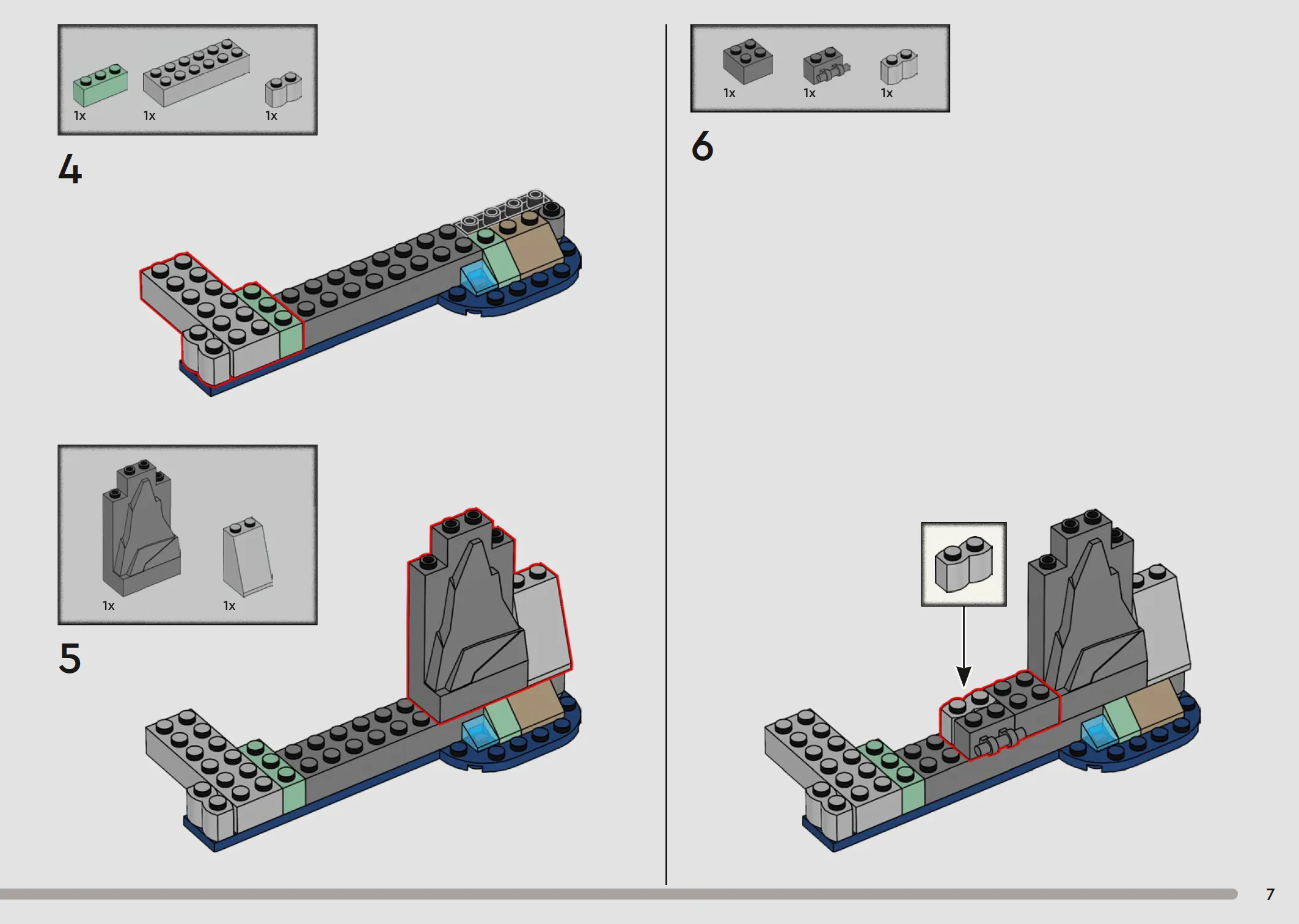 1x 1x 1x

4

1x 1x

5

1x 1x 1x

6

7