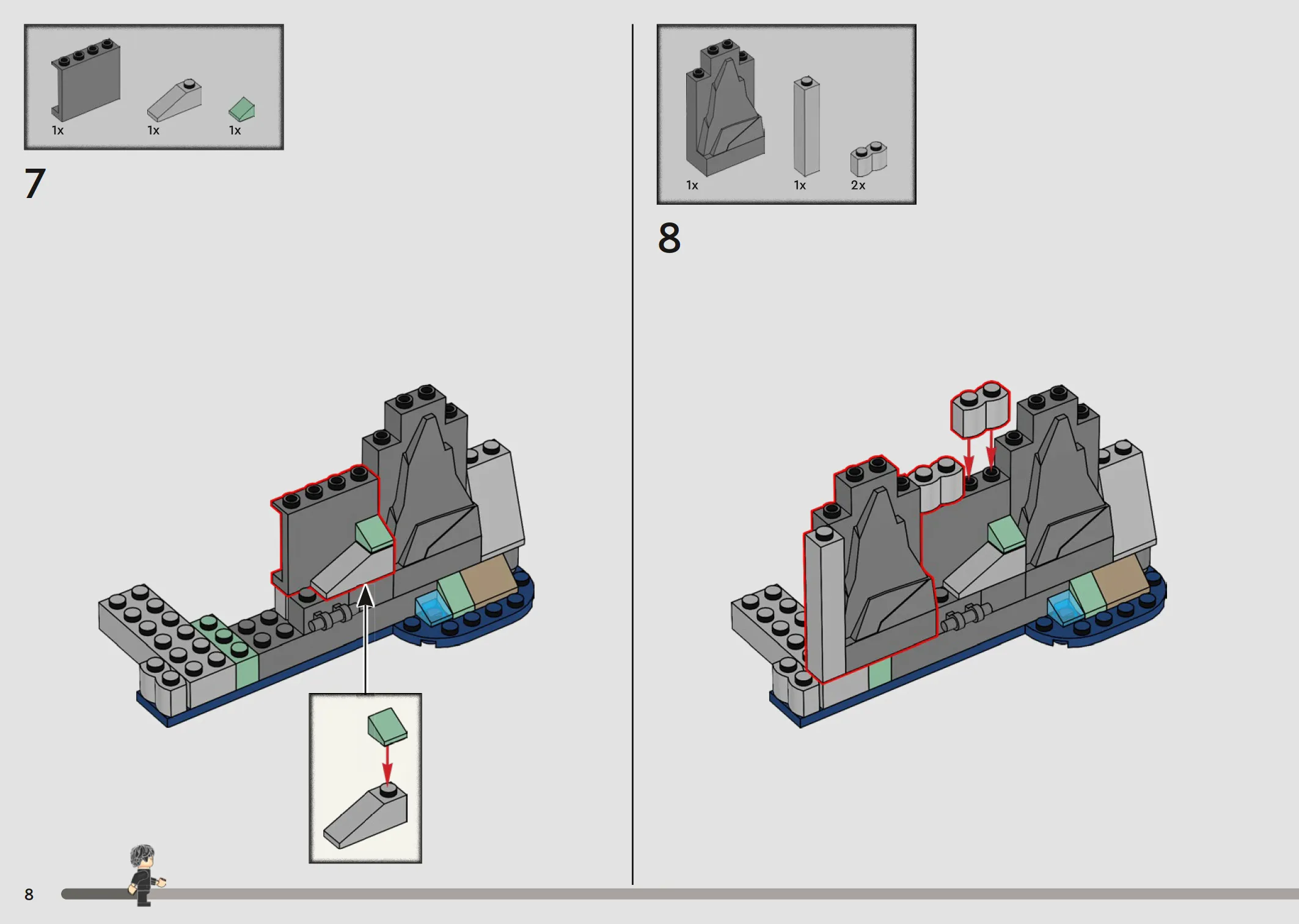 1x 1x 1x

7

1x 1x 2x

8

8