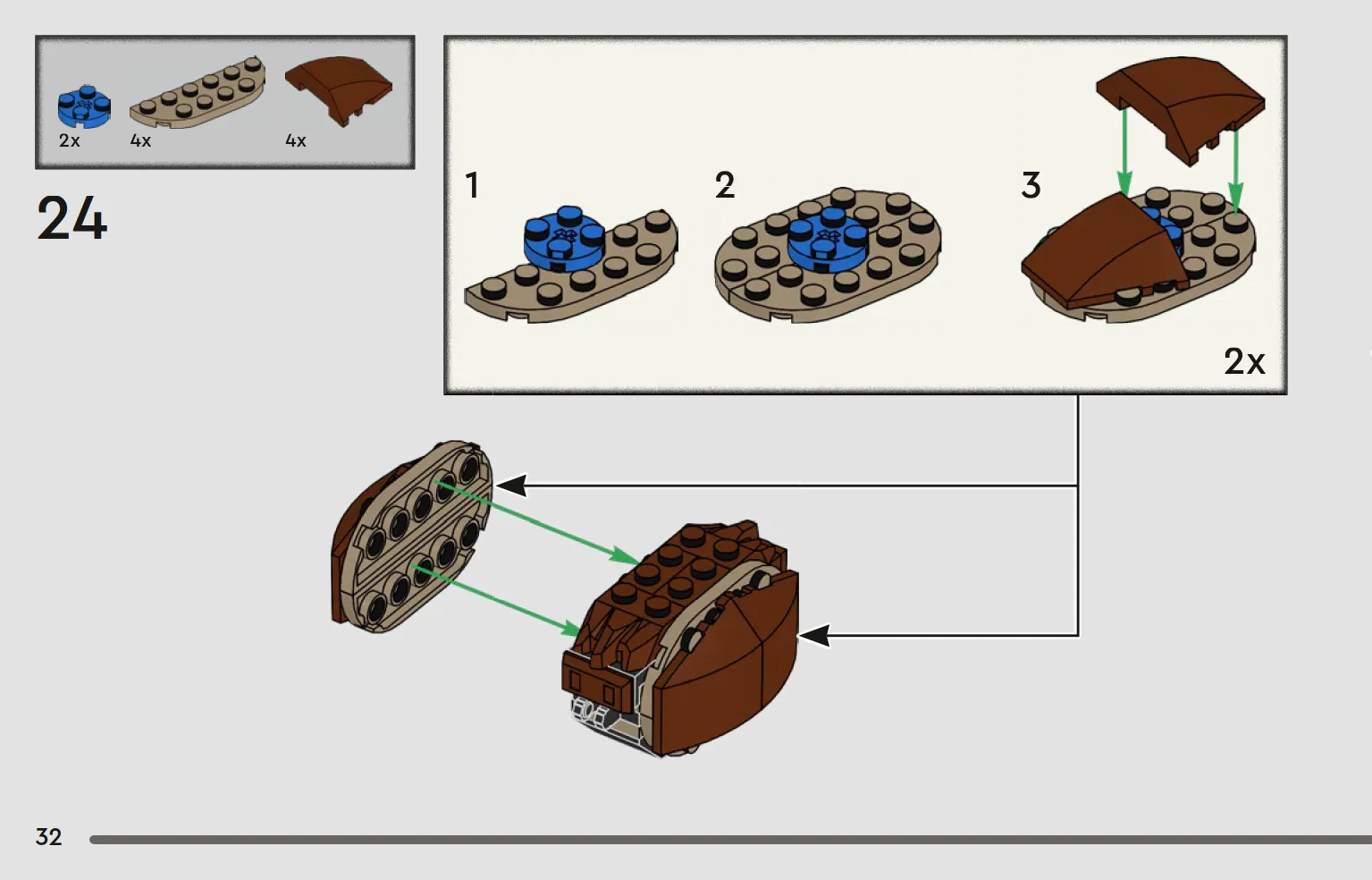 2x 4x 4x

24

1

2

3

2x

32