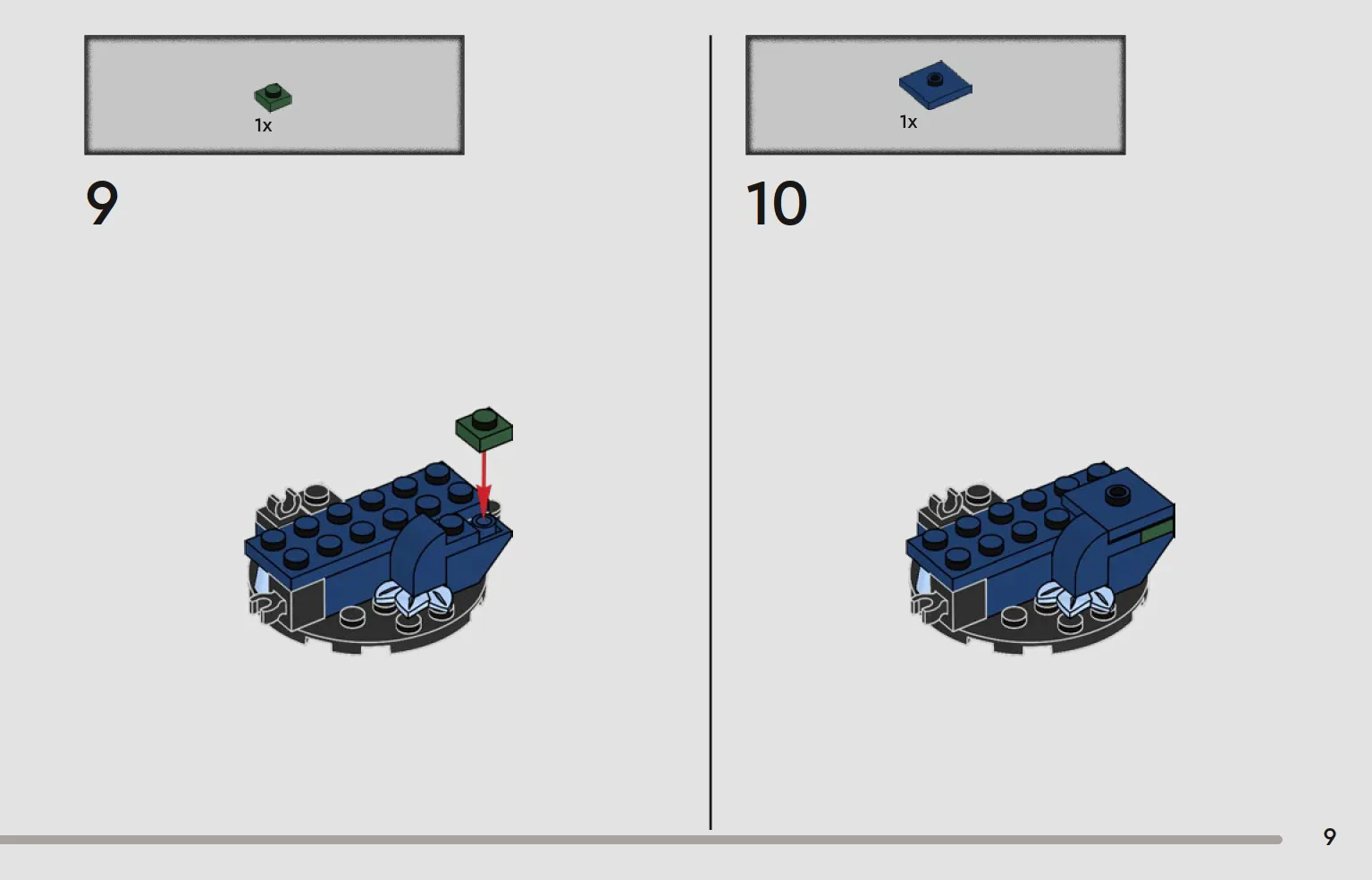 1x

9

1x

10

9