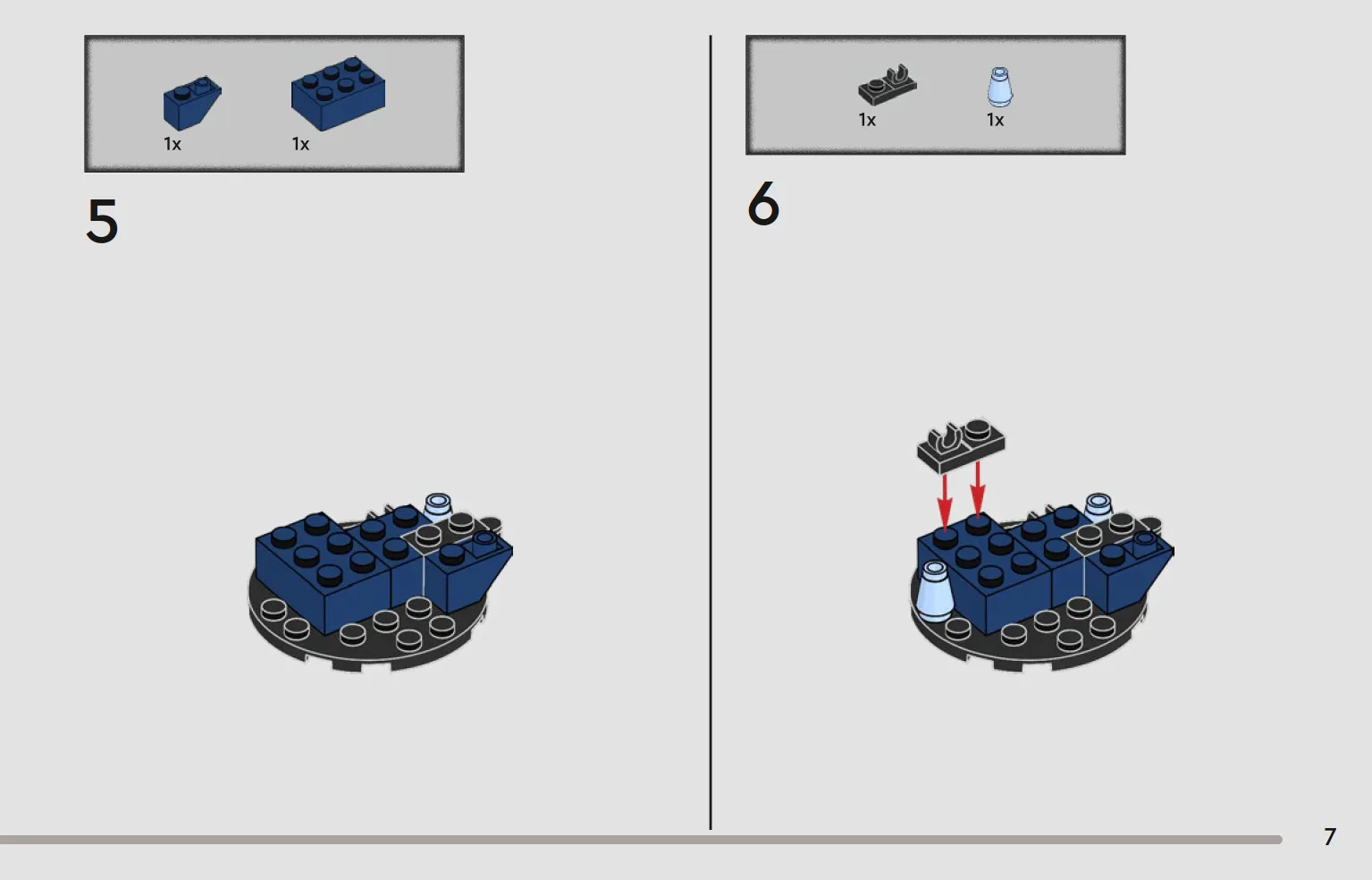 1x 1x

5

1x 1x

6

7