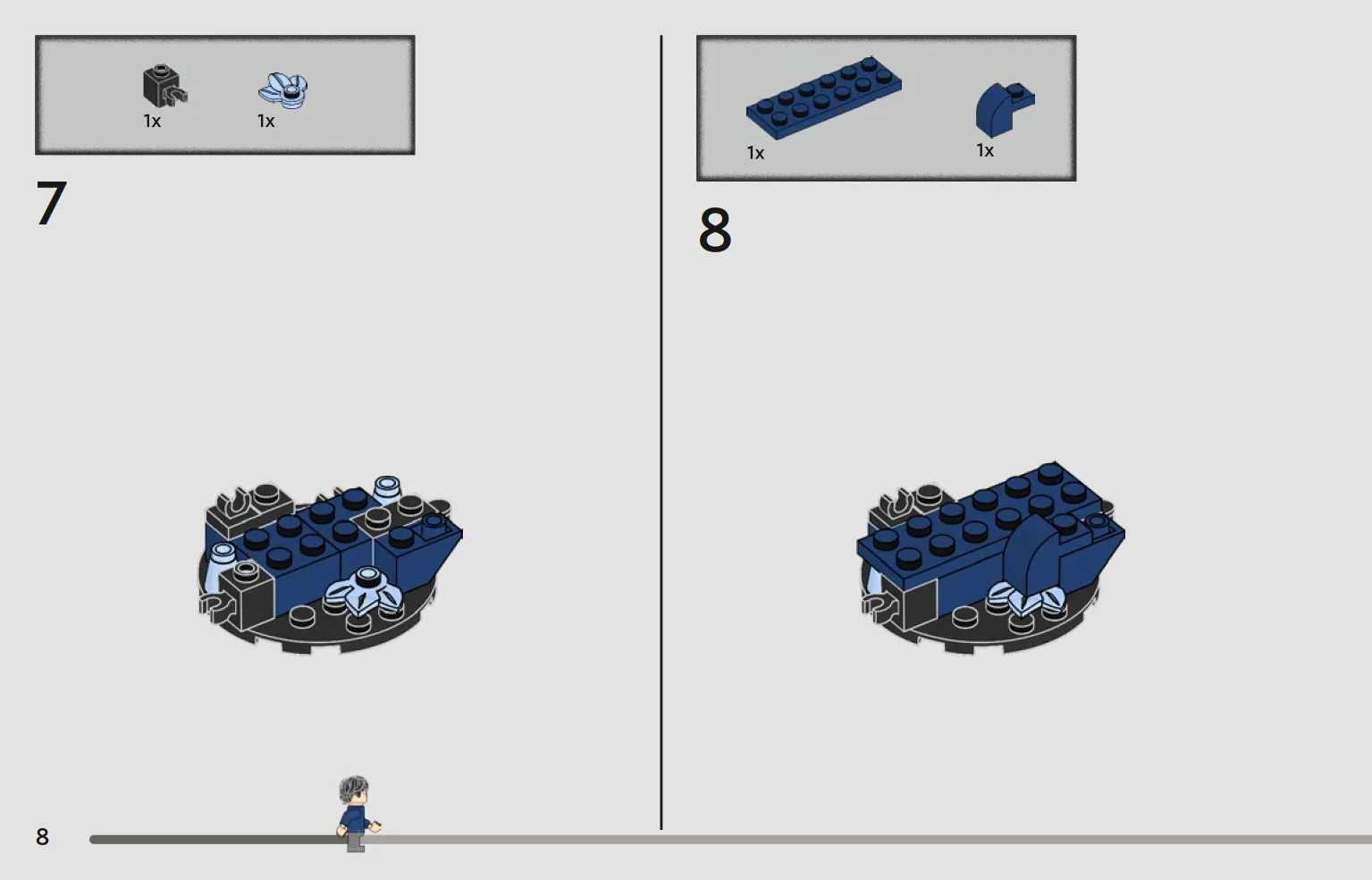 1x 1x

7

1x 1x

8

8