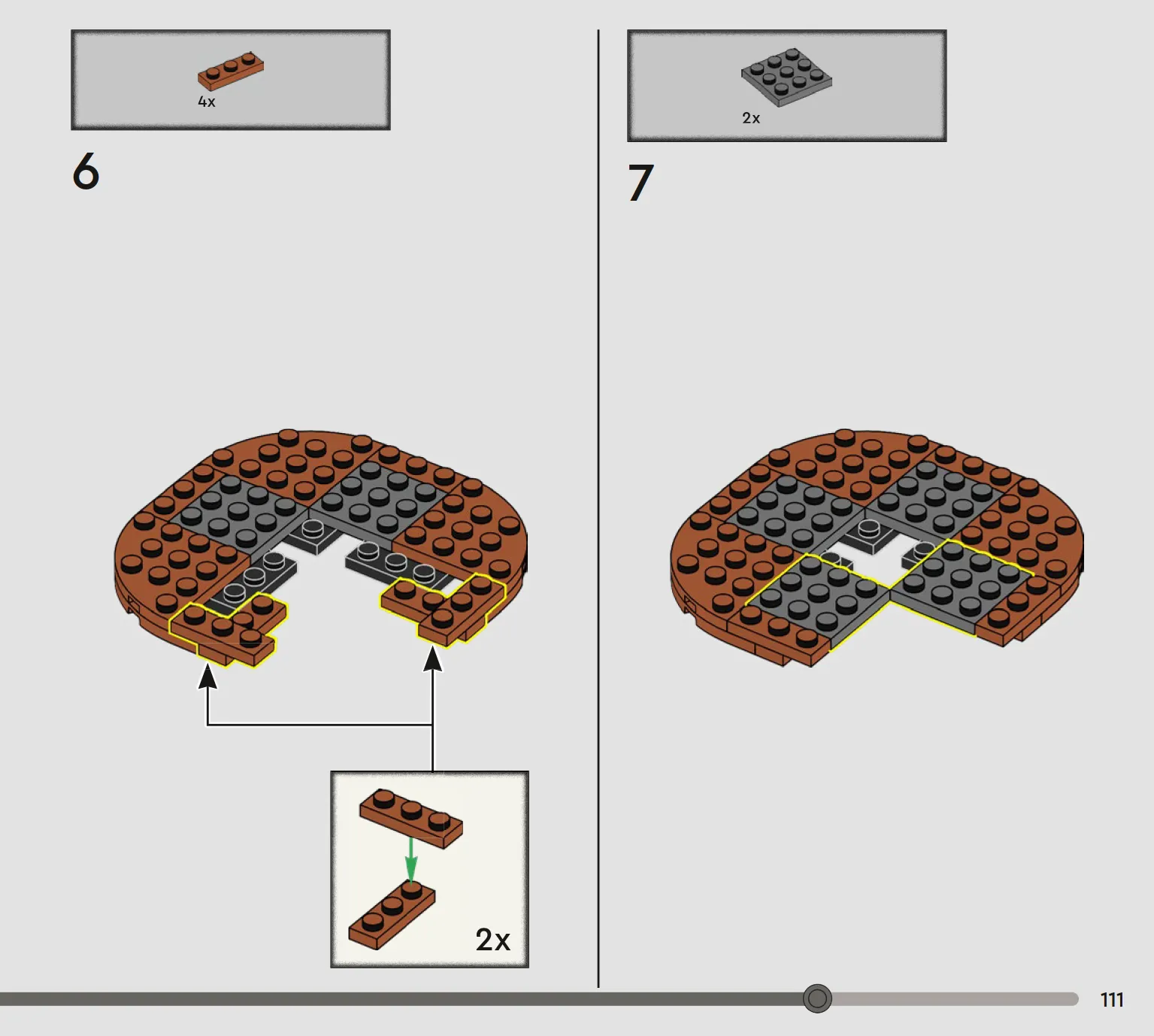 4x

6

2x

2x

7

111