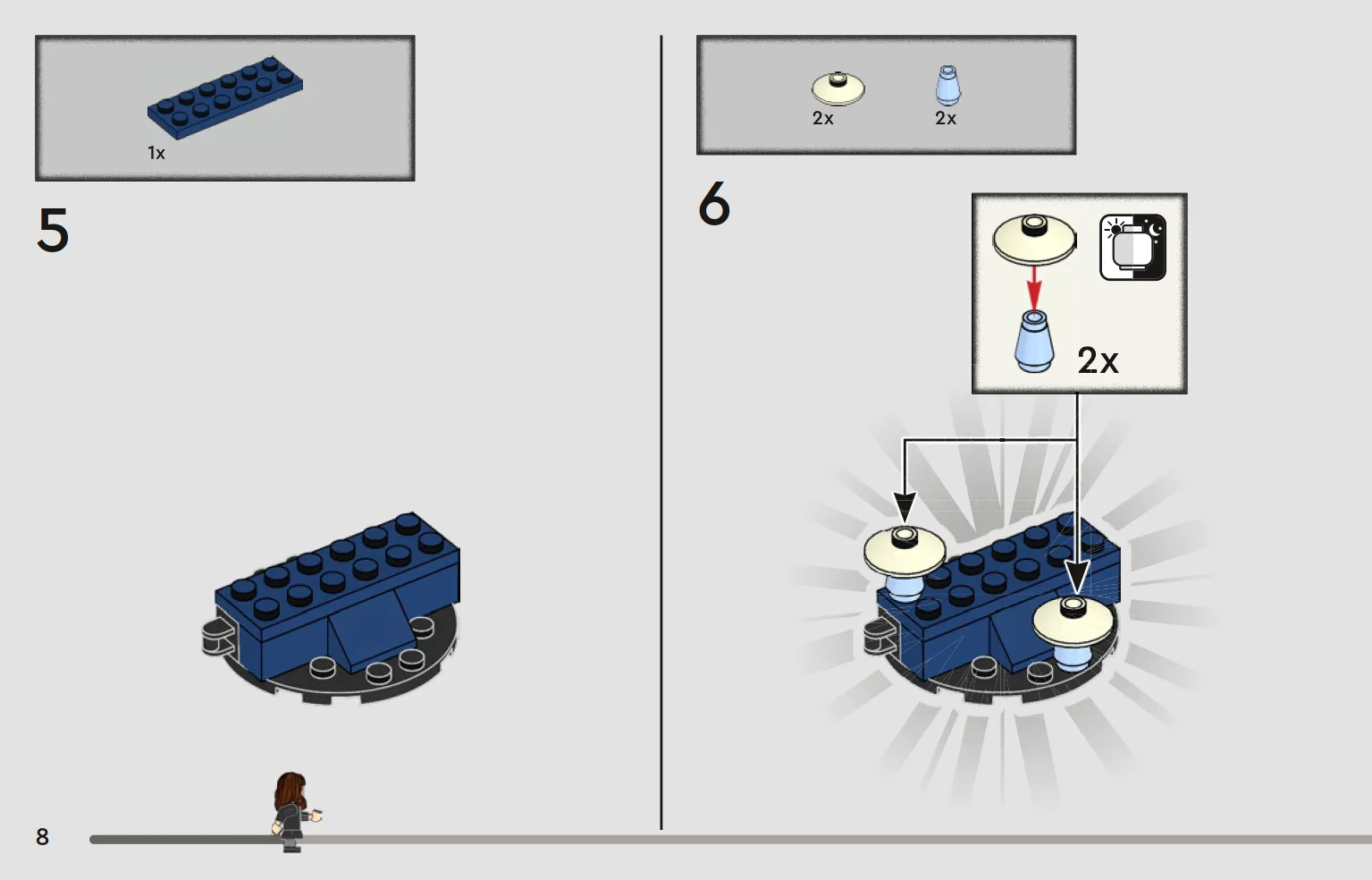 1x

5

2x 2x

6

2x

8