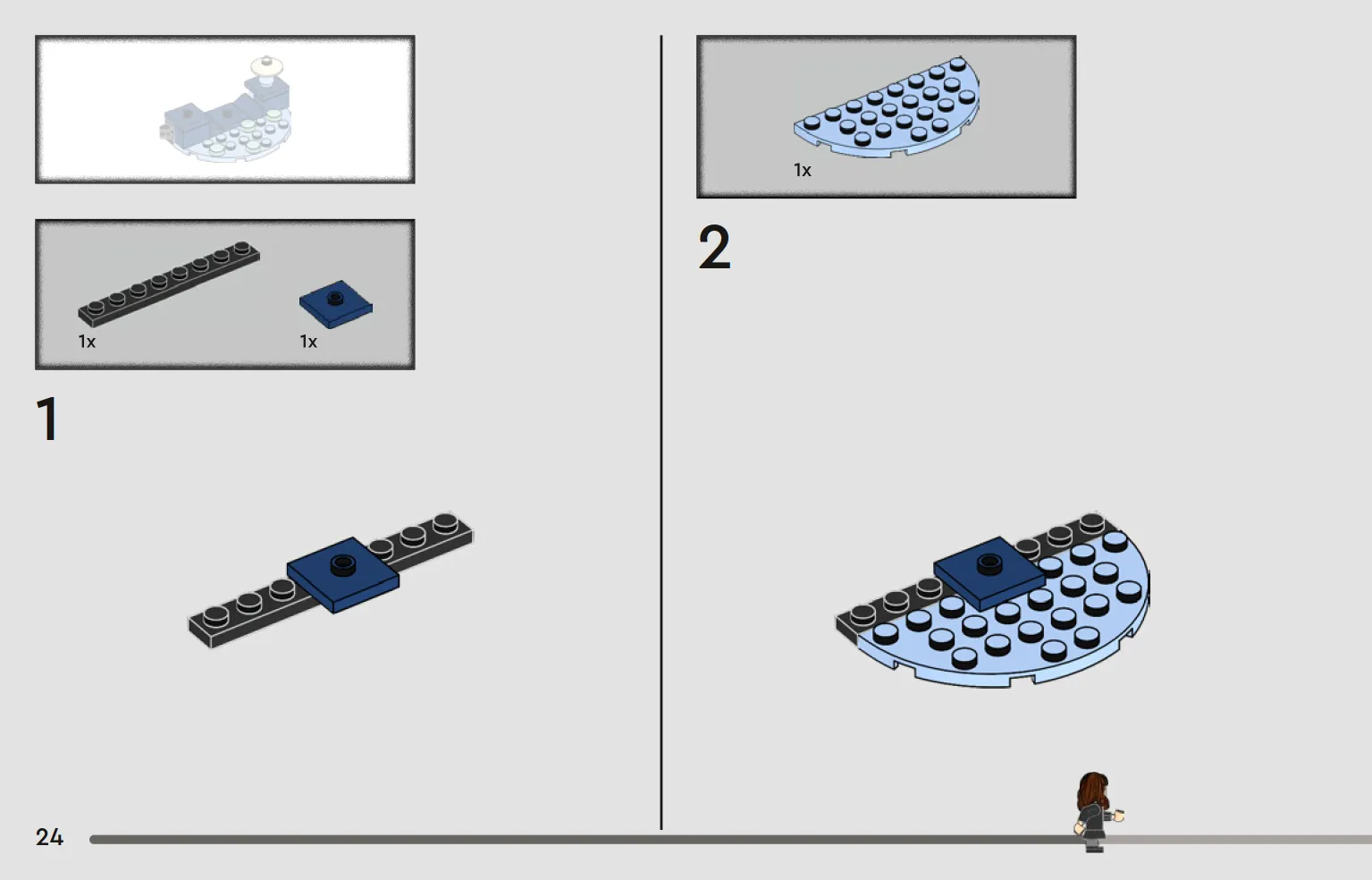 1x

1x

1

1x

2

24