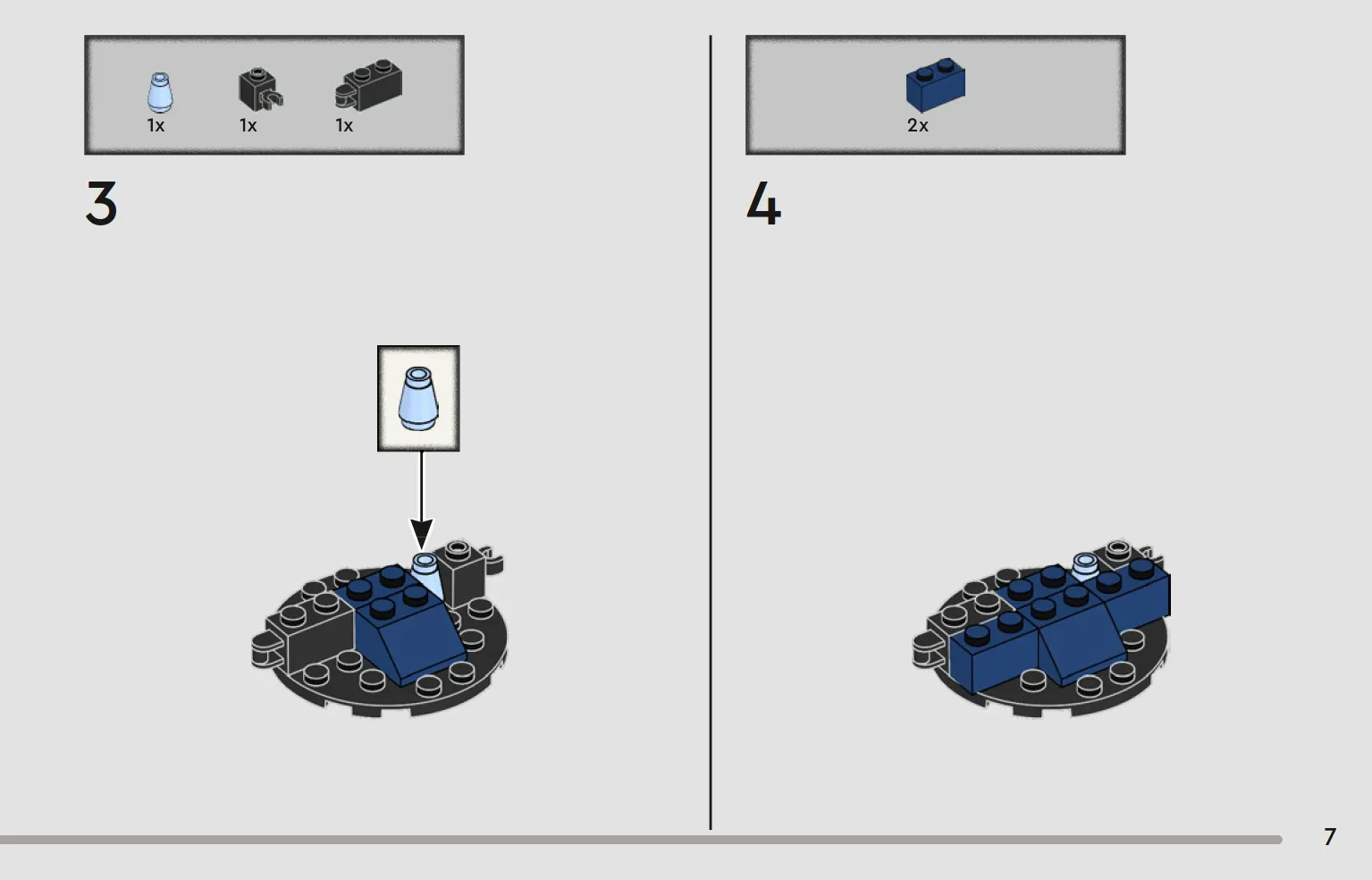 1x 1x 1x

3

2x

4

7