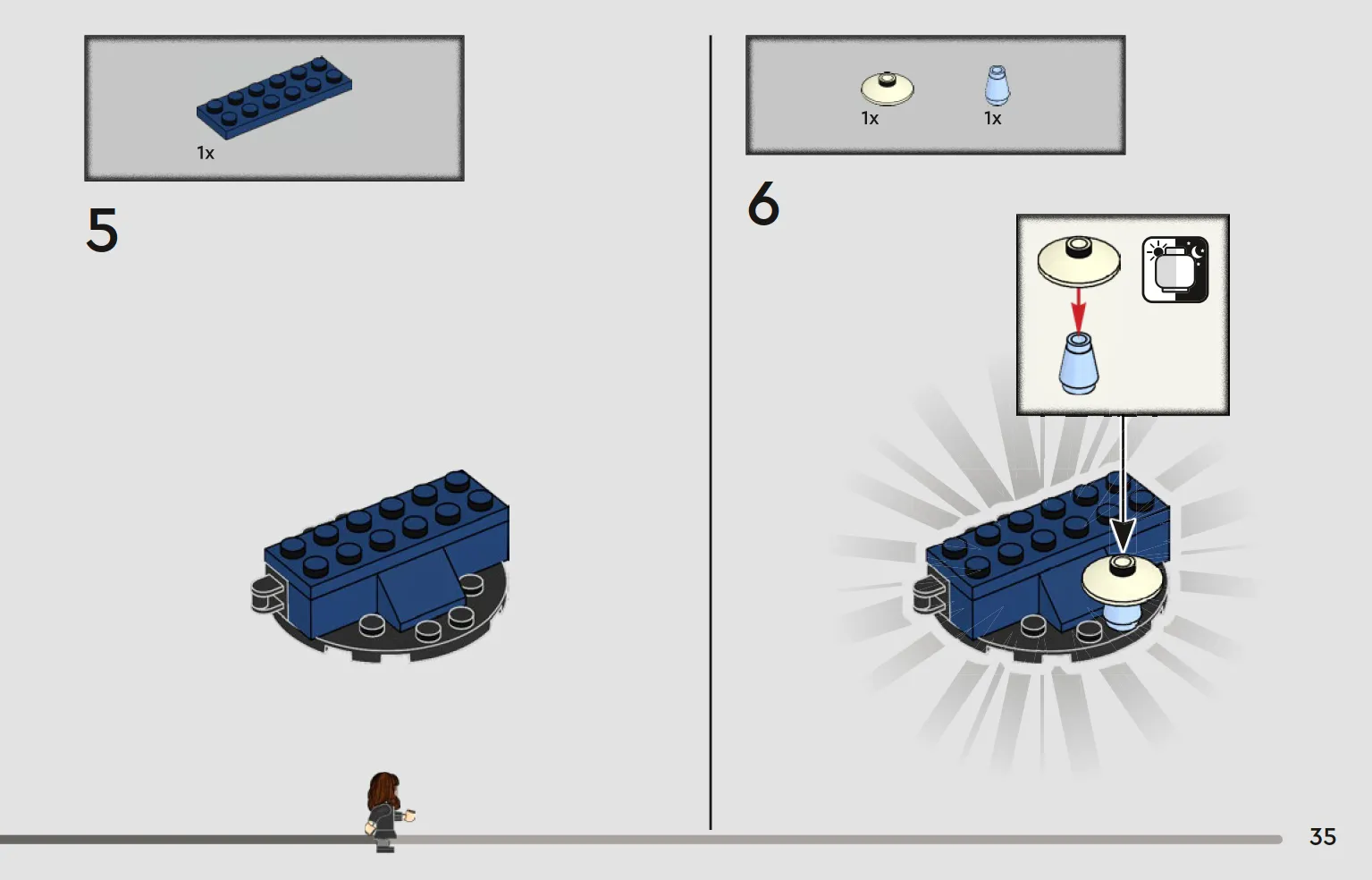 1x

5

1x

1x

6

35