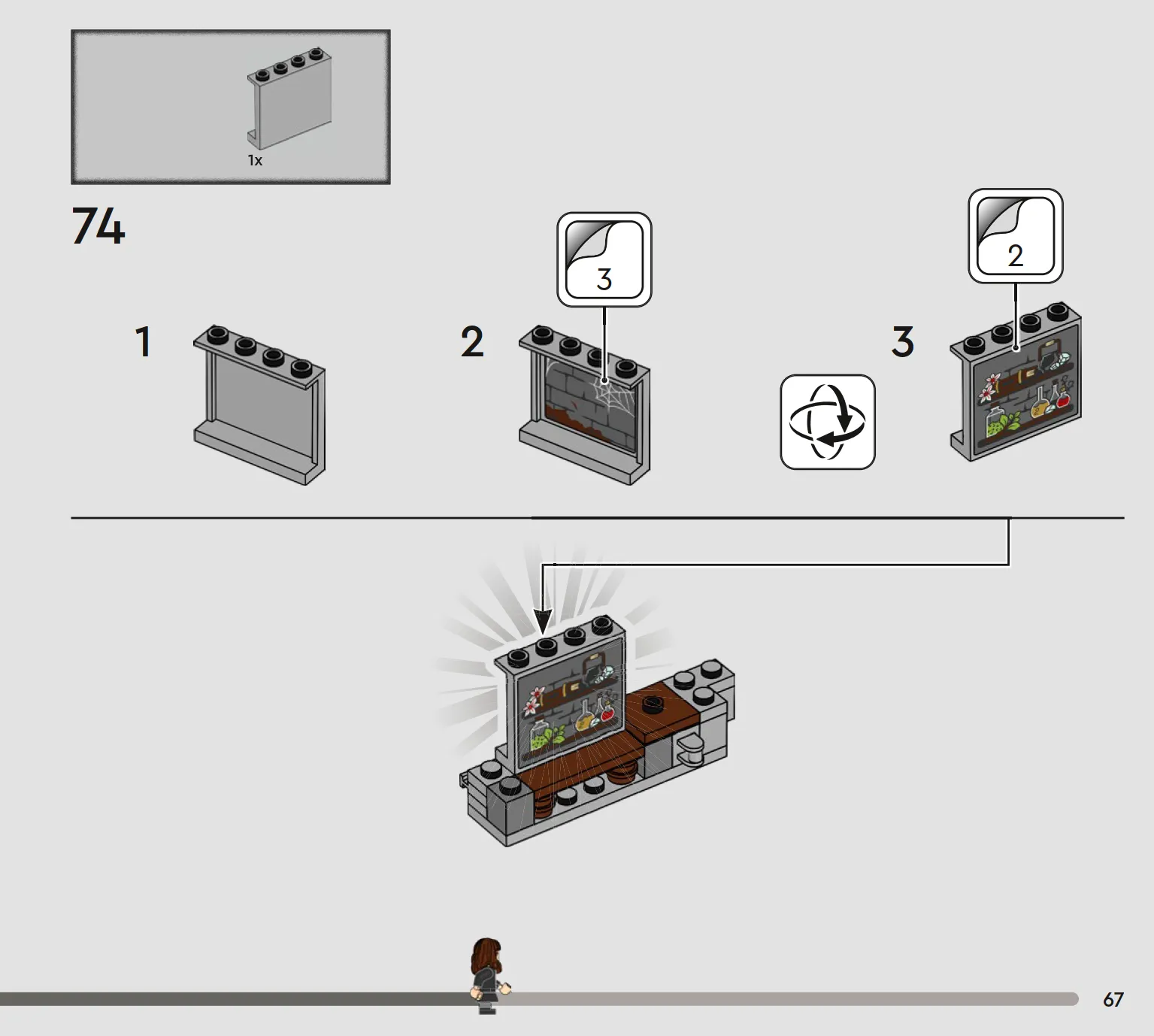 1x

74

1

2

3

3

2

67