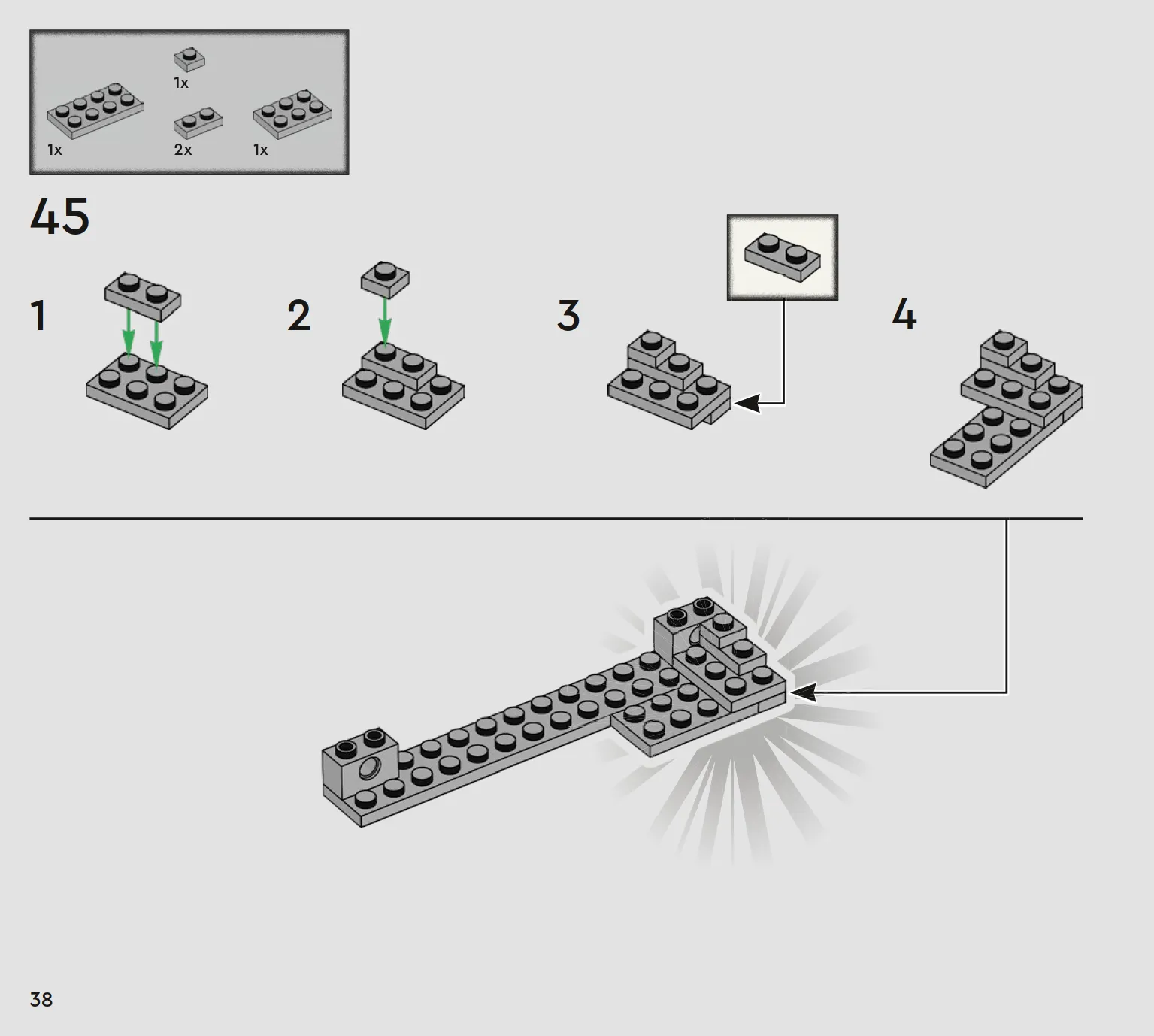 1x

1x

2x

1x

45

1

2

3

4

38