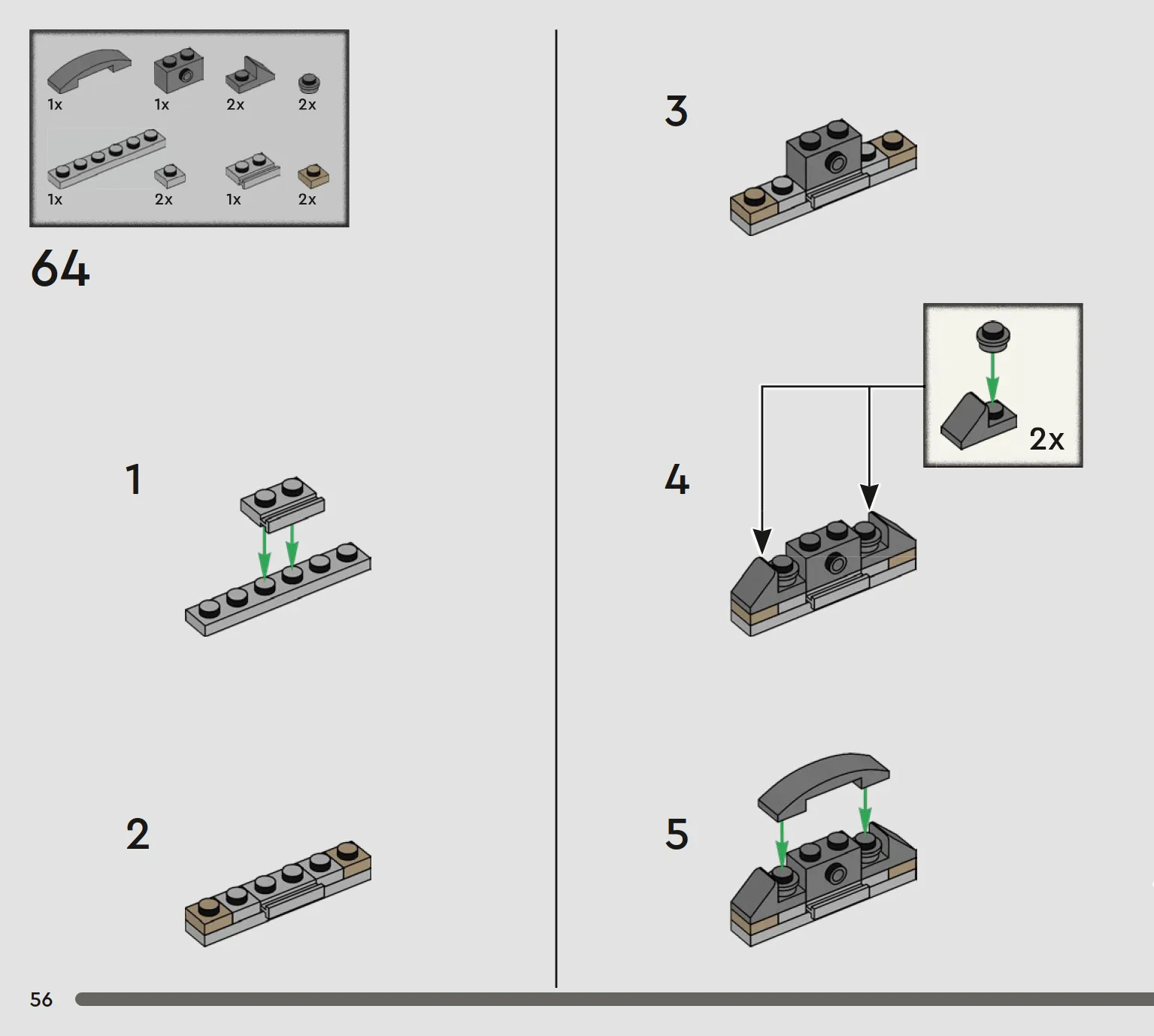 1x 1x 2x 2x
1x 2x 1x 2x

64

1

2

3

2x

4

5

56