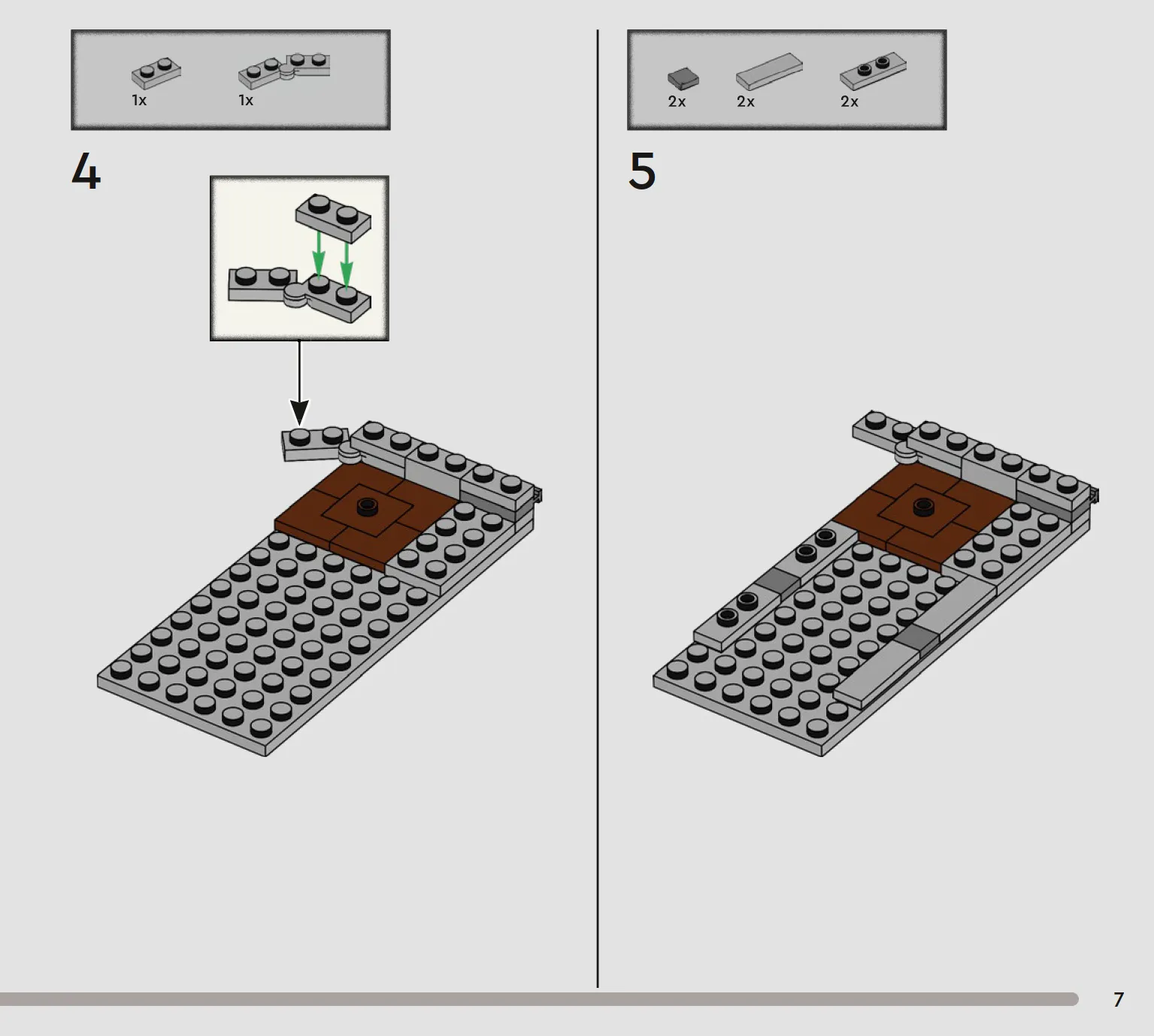 1x 1x

4

2x 2x 2x

5

7