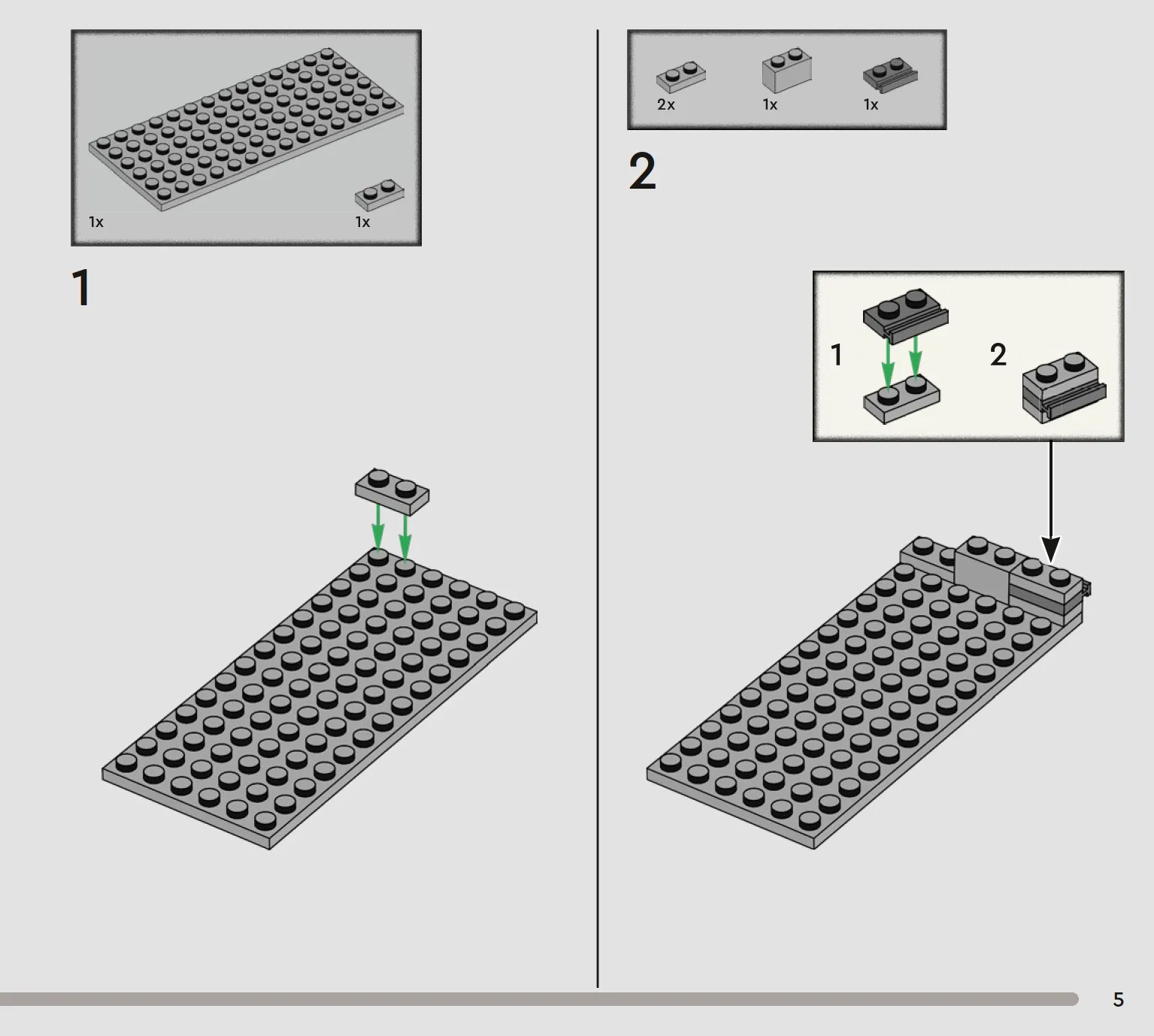 1x

1x

1

2x

1x

1x

2

1

2

5