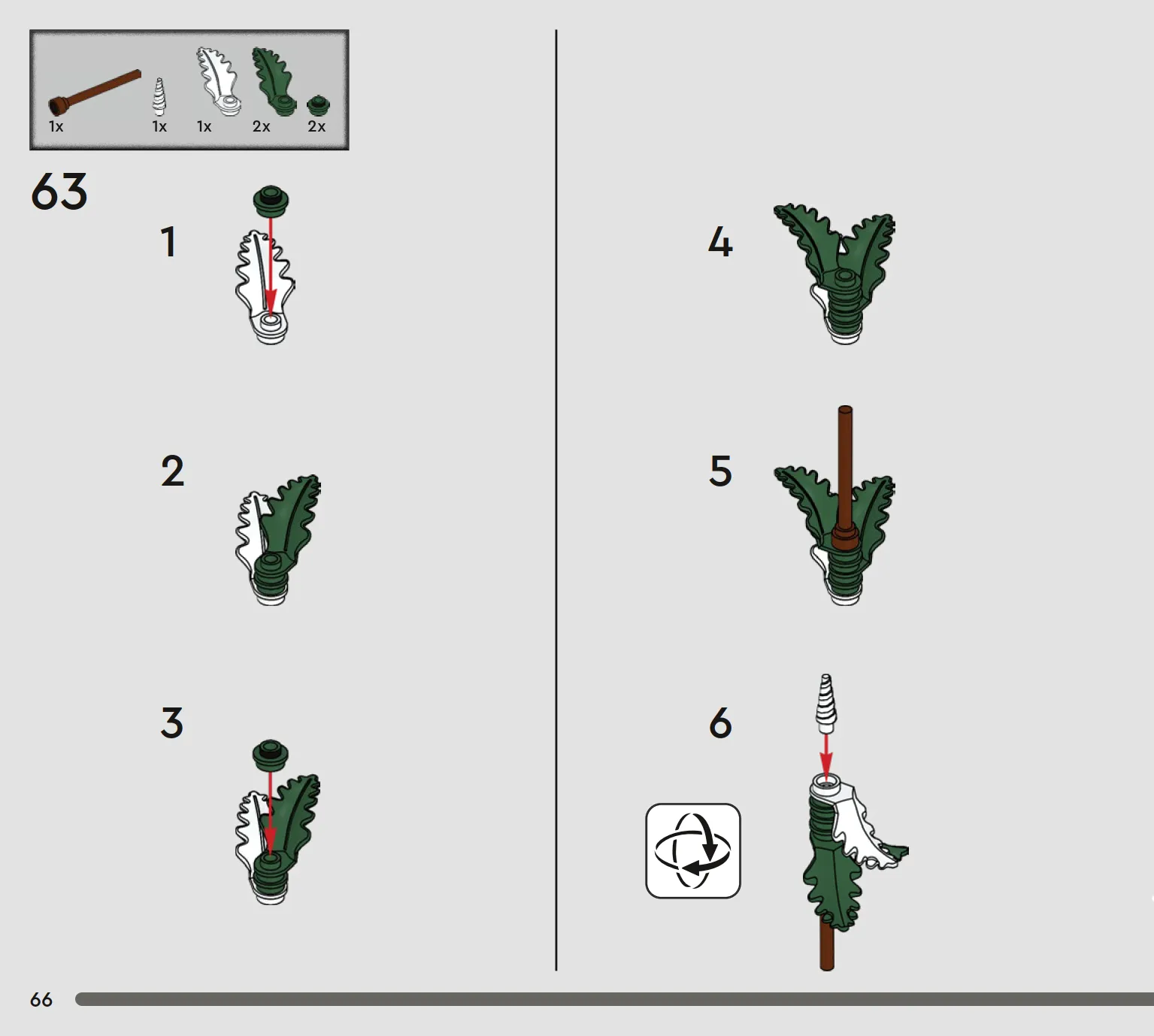 1x 1x 1x 2x 2x

63

1

2

3

4

5

6

66