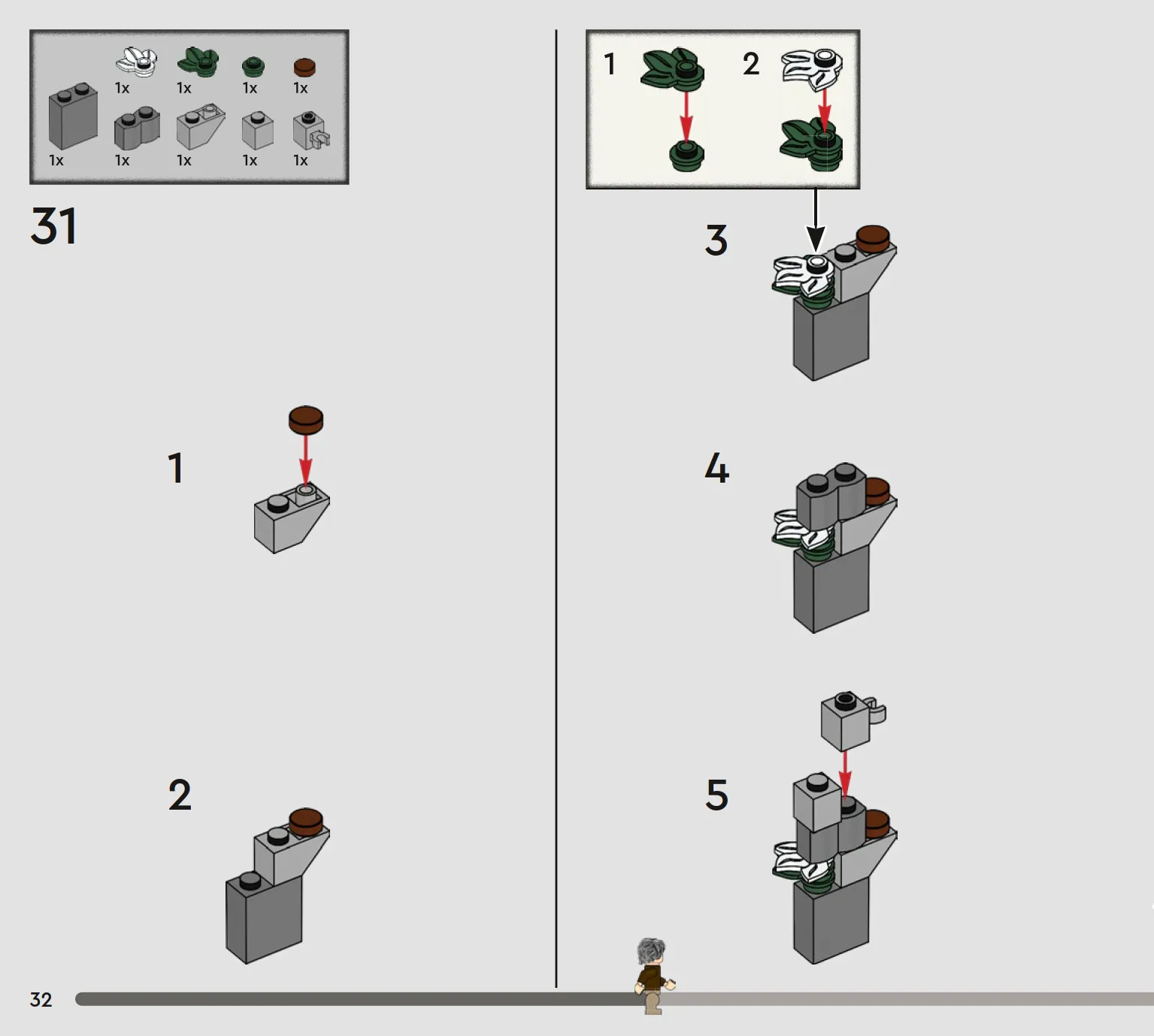 1x 1x 1x 1x
1x 1x 1x 1x 1x

31

1

2

1 2

3

4

5

32