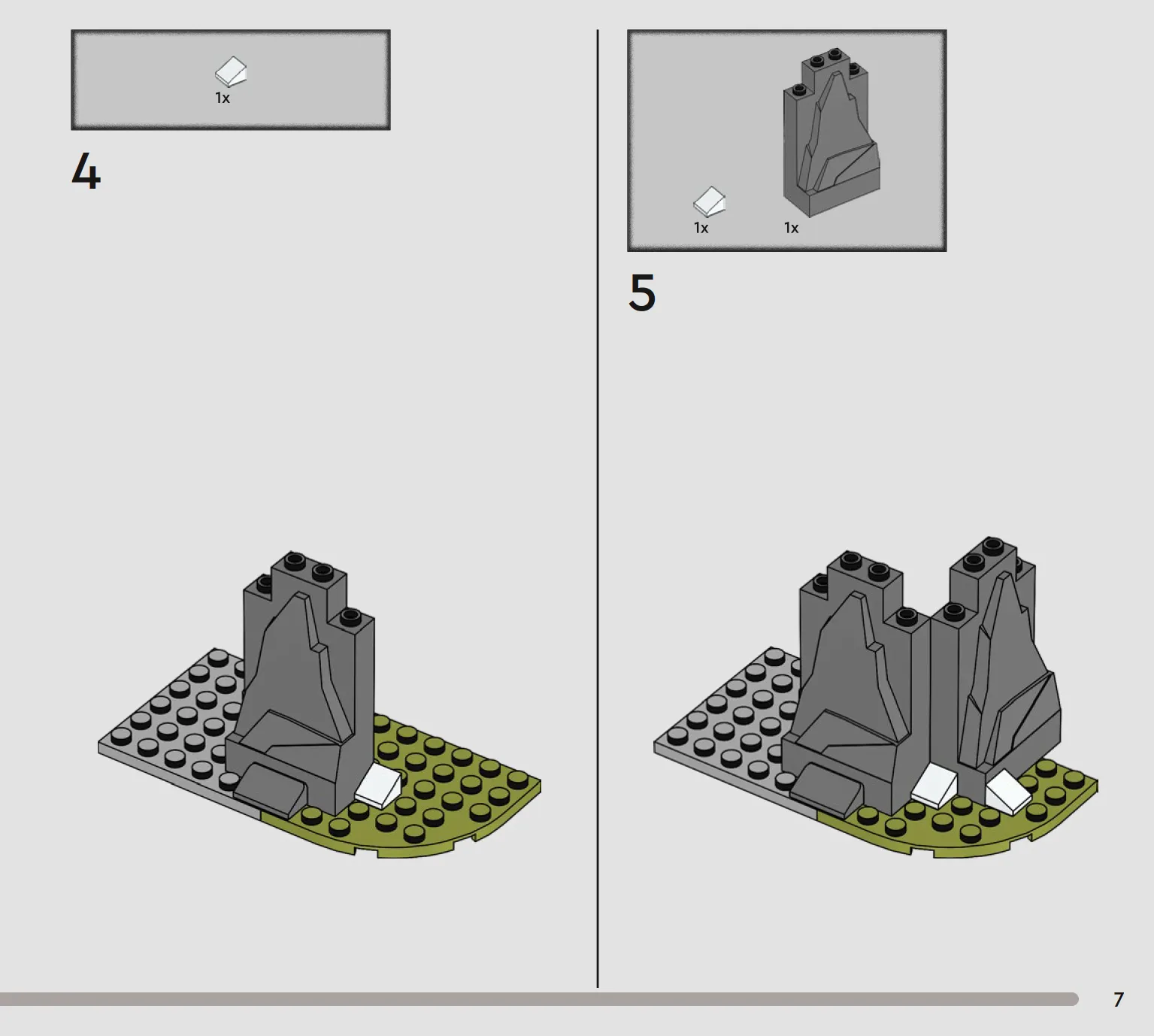 1x

4

1x 1x

5

7