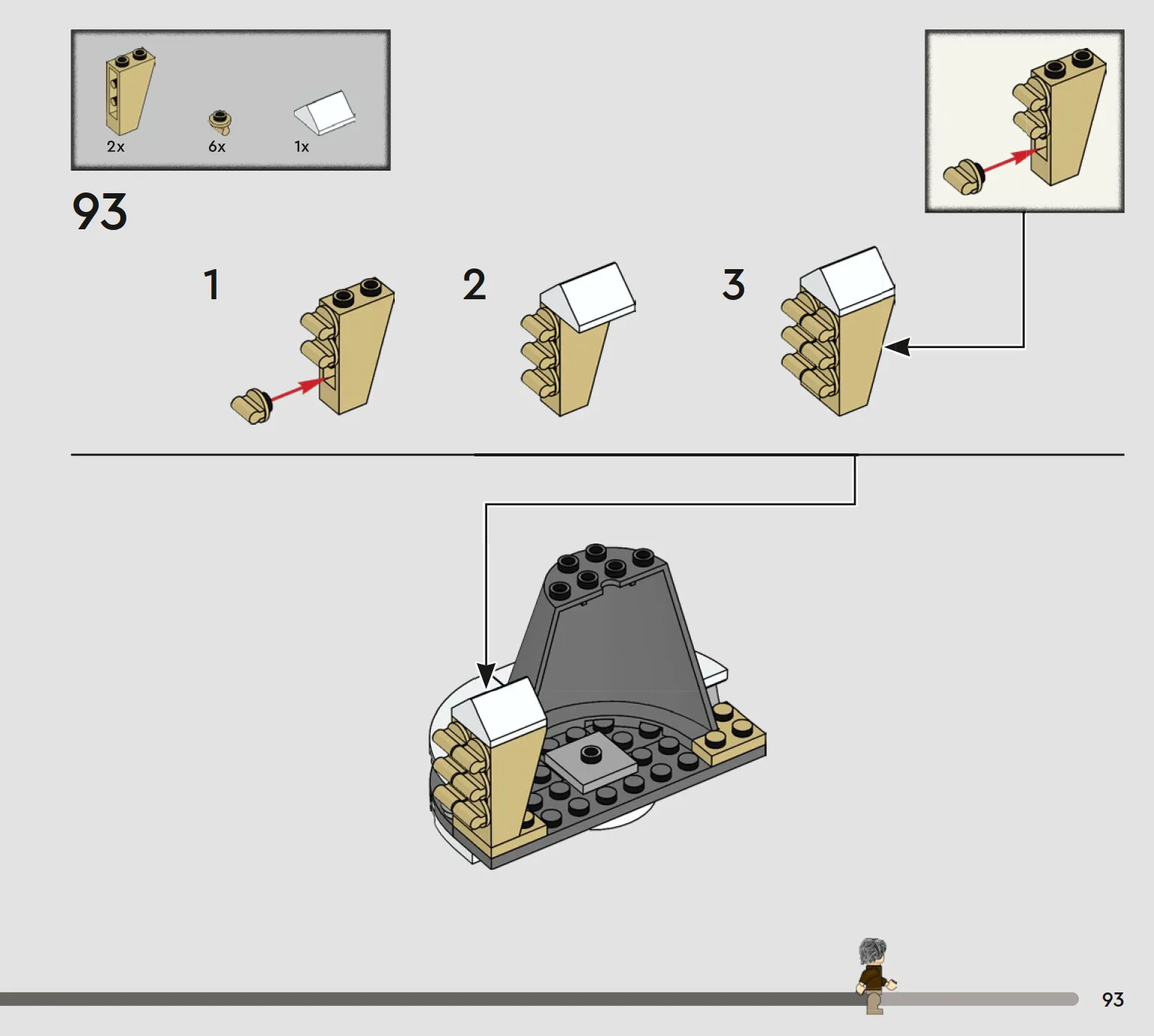 2x
6x
1x

93

1

2

3

93