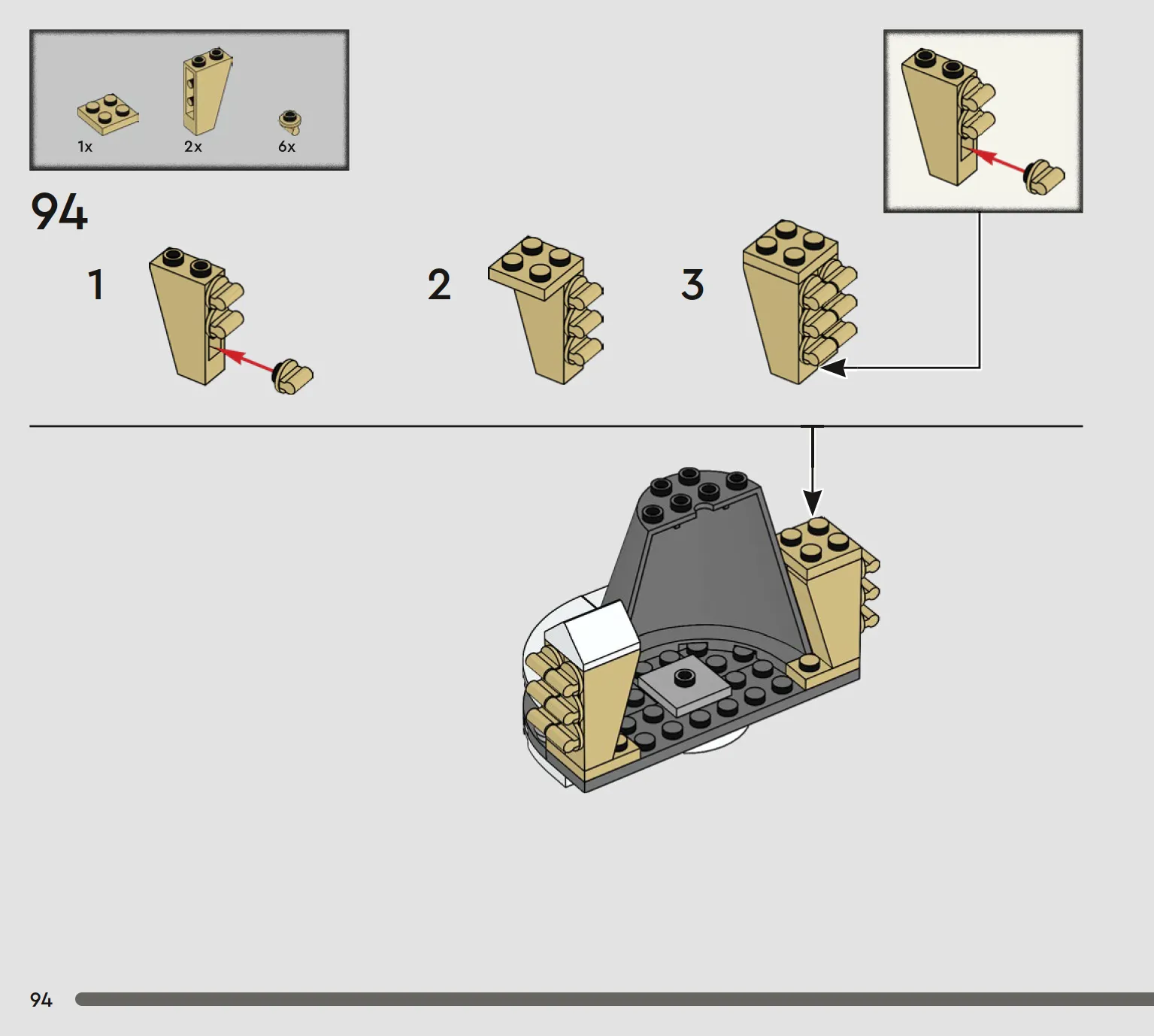 1x
2x
6x

94

1

2

3

94