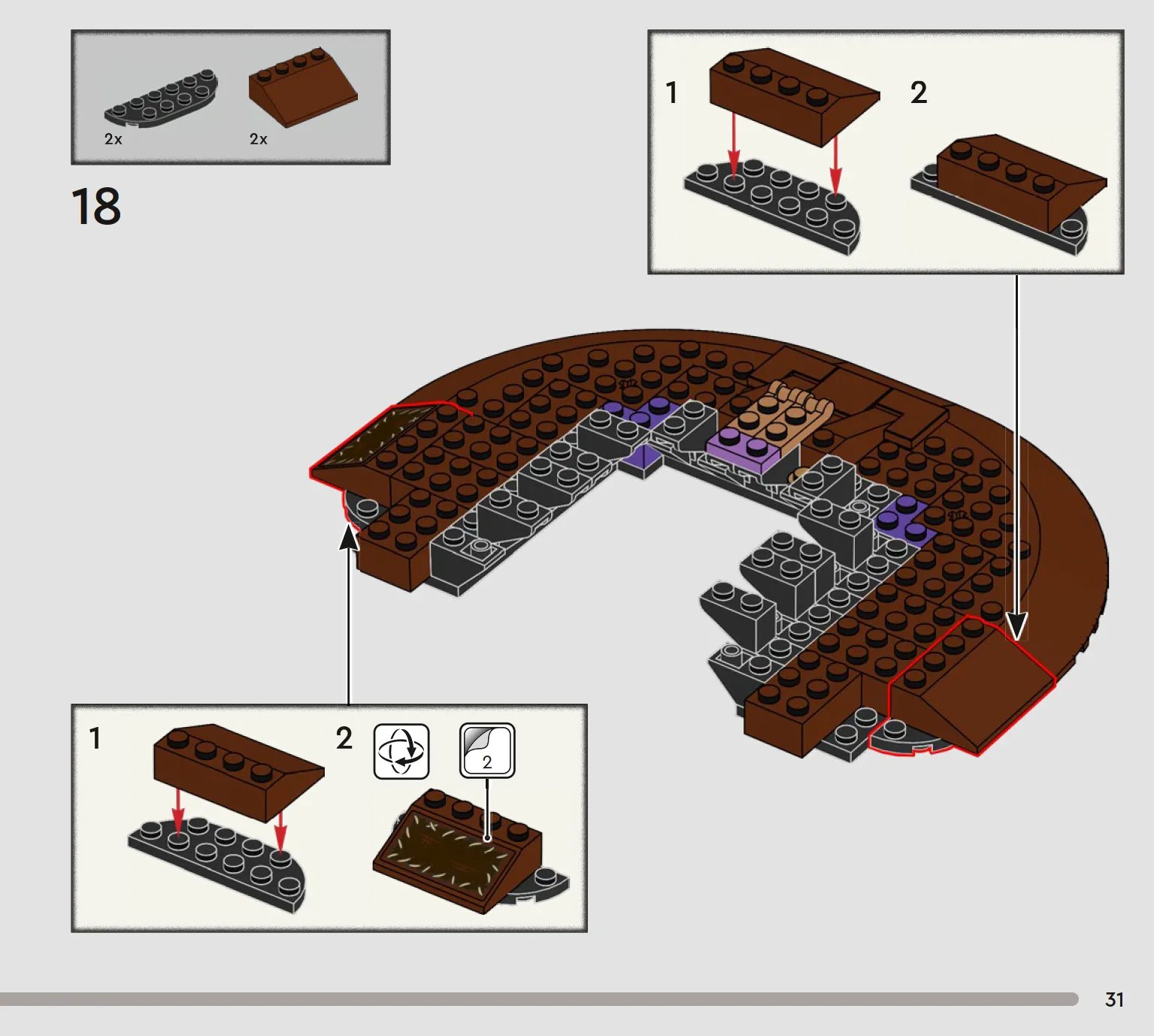 2x

2x

18

1

2

1

2

2

31