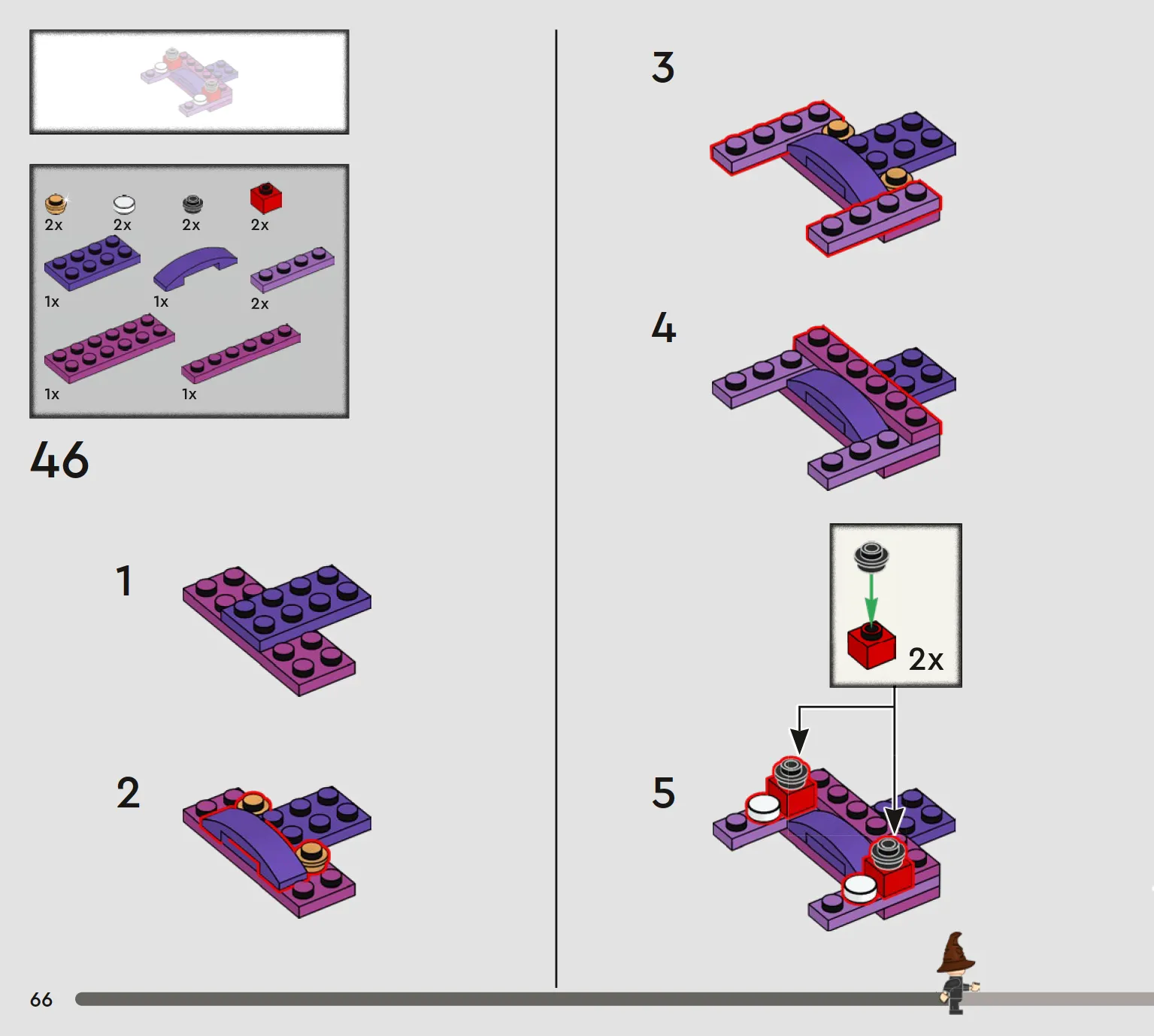 2x 2x 2x 2x
1x 1x 2x
1x 1x

46

1

2

3

4

2x

5

66