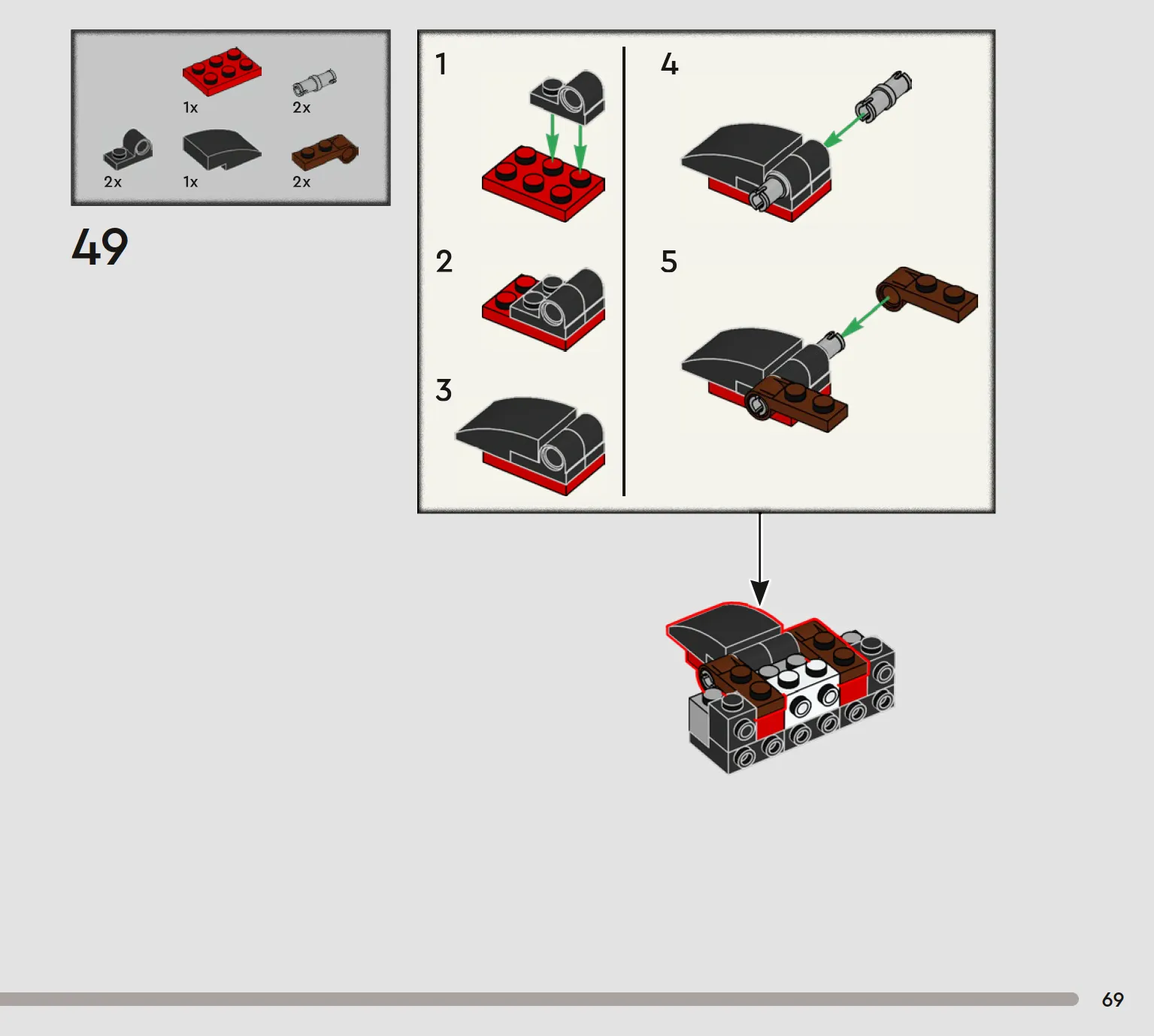 1x
2x
2x
1x
2x

49

1
2
3
4
5

69