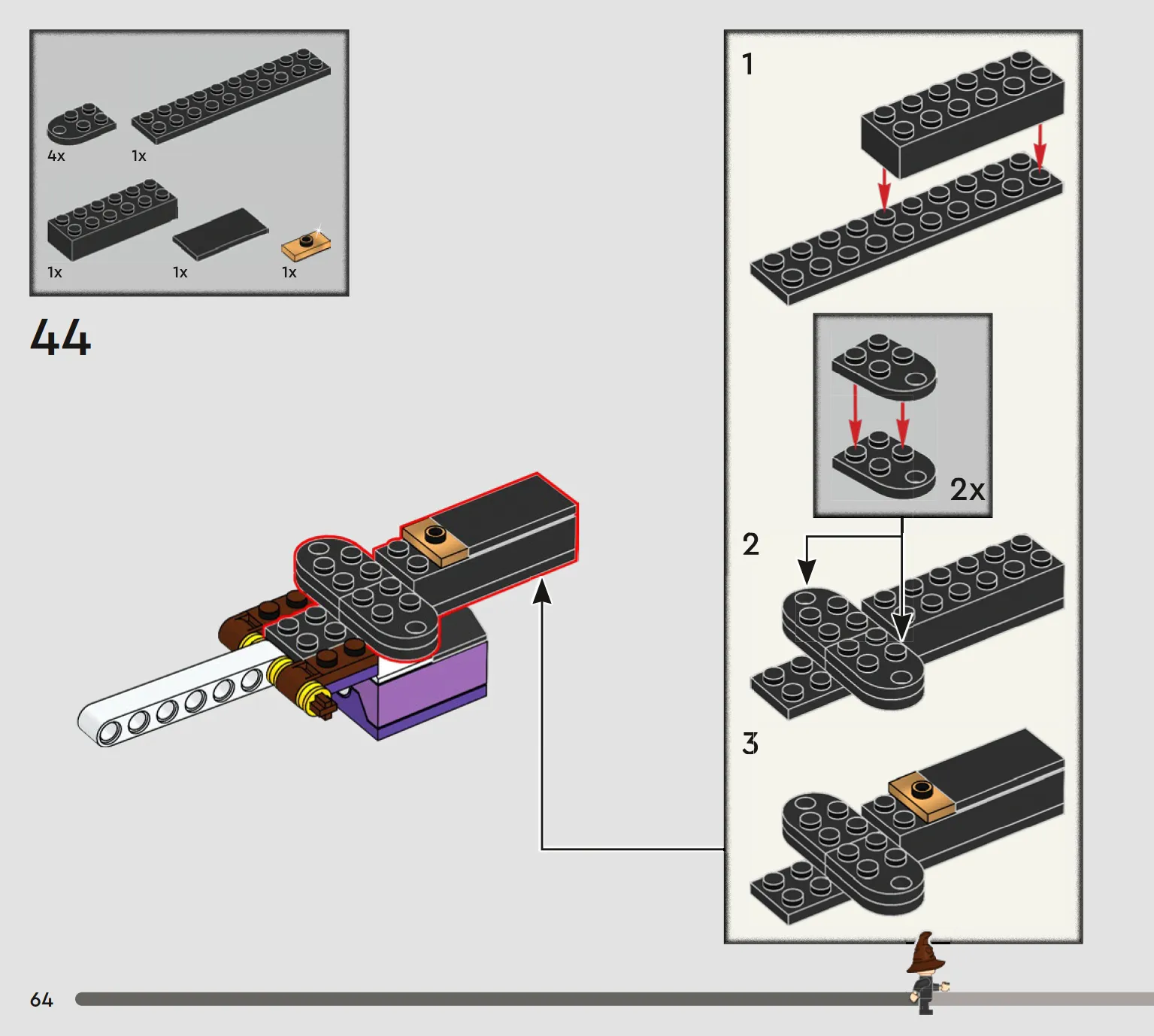 4x
1x
1x
1x
1x

44

1

2x

2

3

64