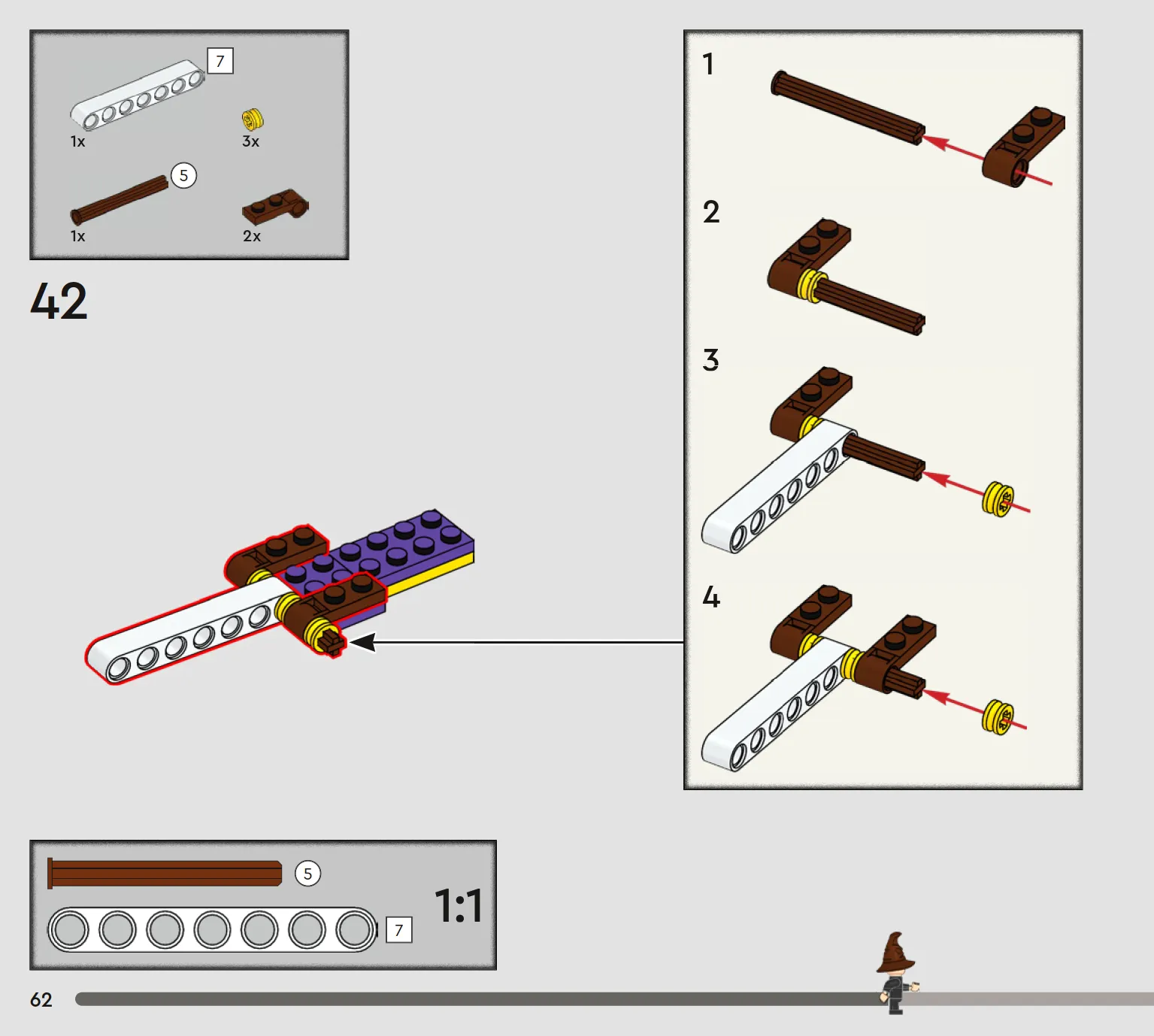 7
1x
3x
5
1x
2x

42

1

2

3

4

5
7
1:1

62