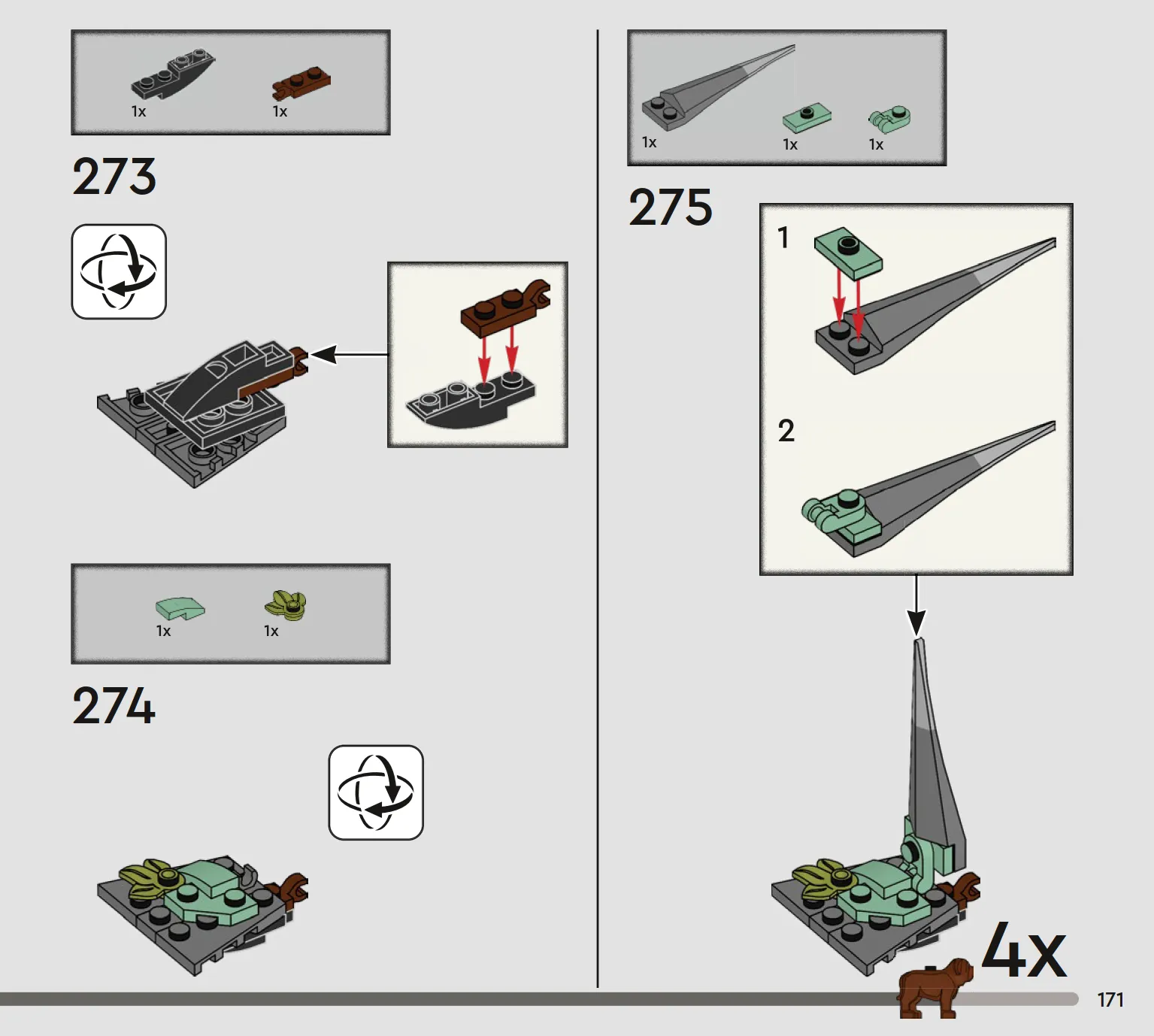 1x 1x

273

1x 1x

274

1x 1x 1x

275

1

2

4x

171