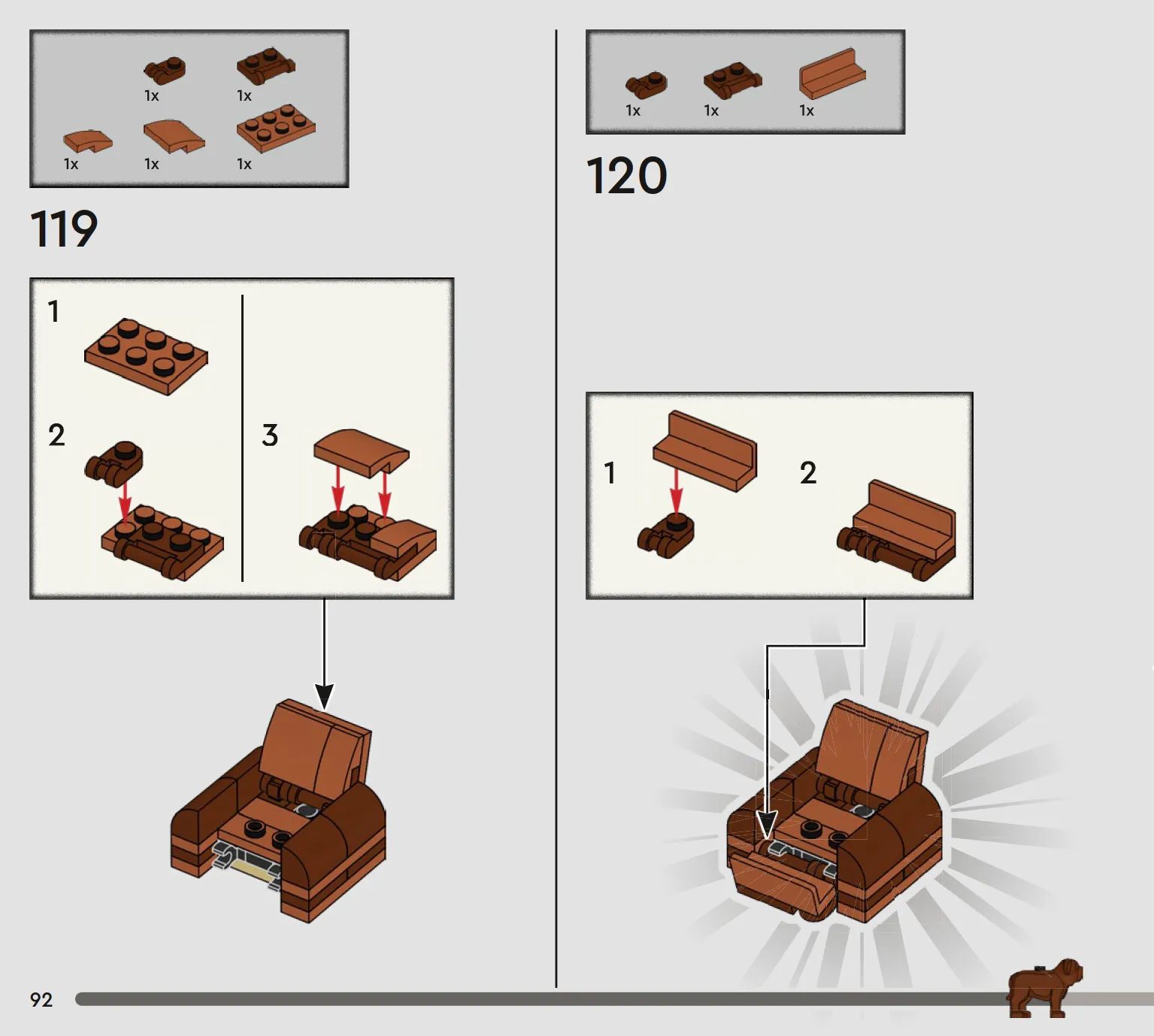 1x 1x
1x 1x 1x

119

1

2

3

1x 1x 1x

120

1

2

92