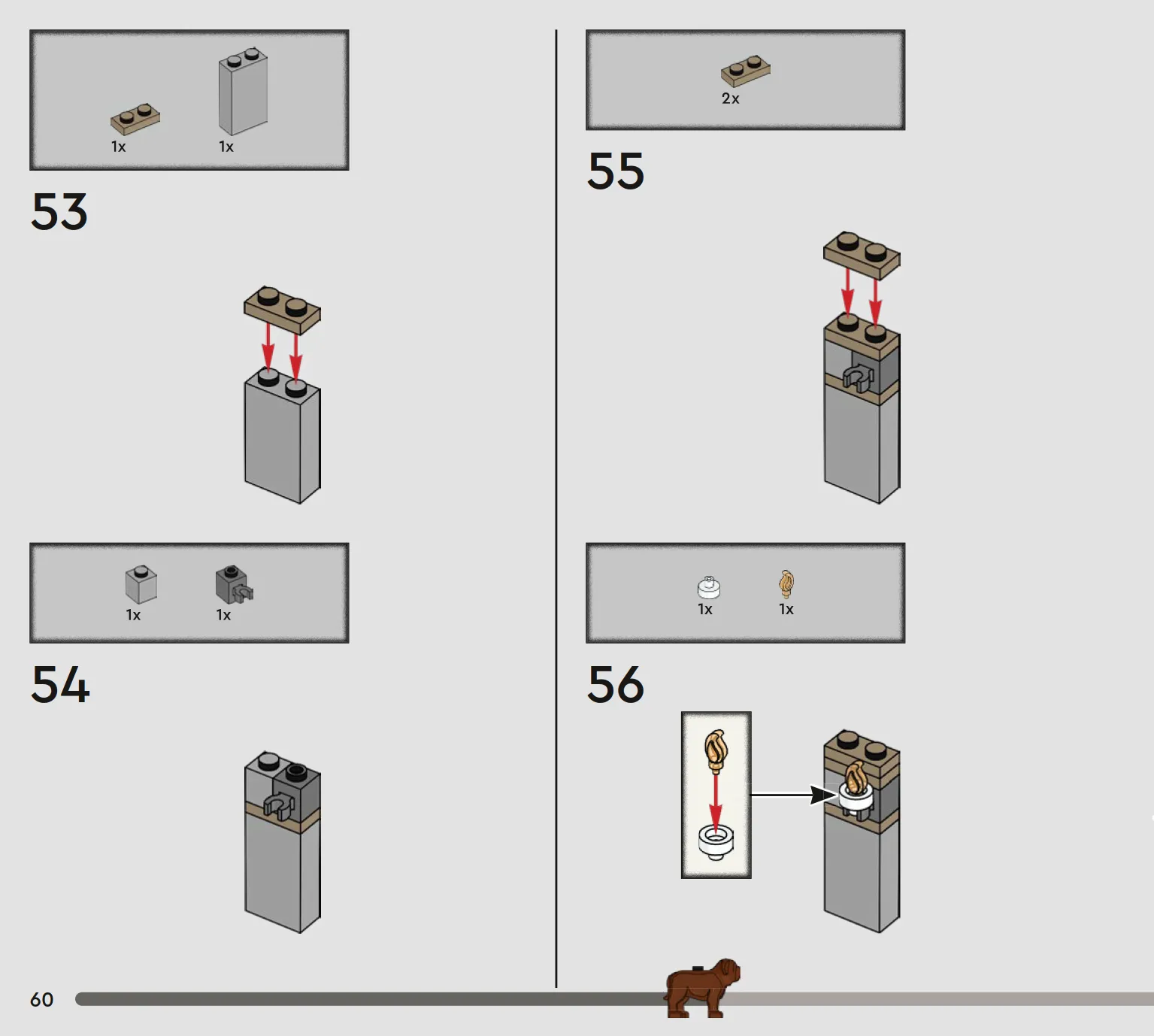 1x 1x

53

1x 1x

54

2x

55

1x 1x

56

60