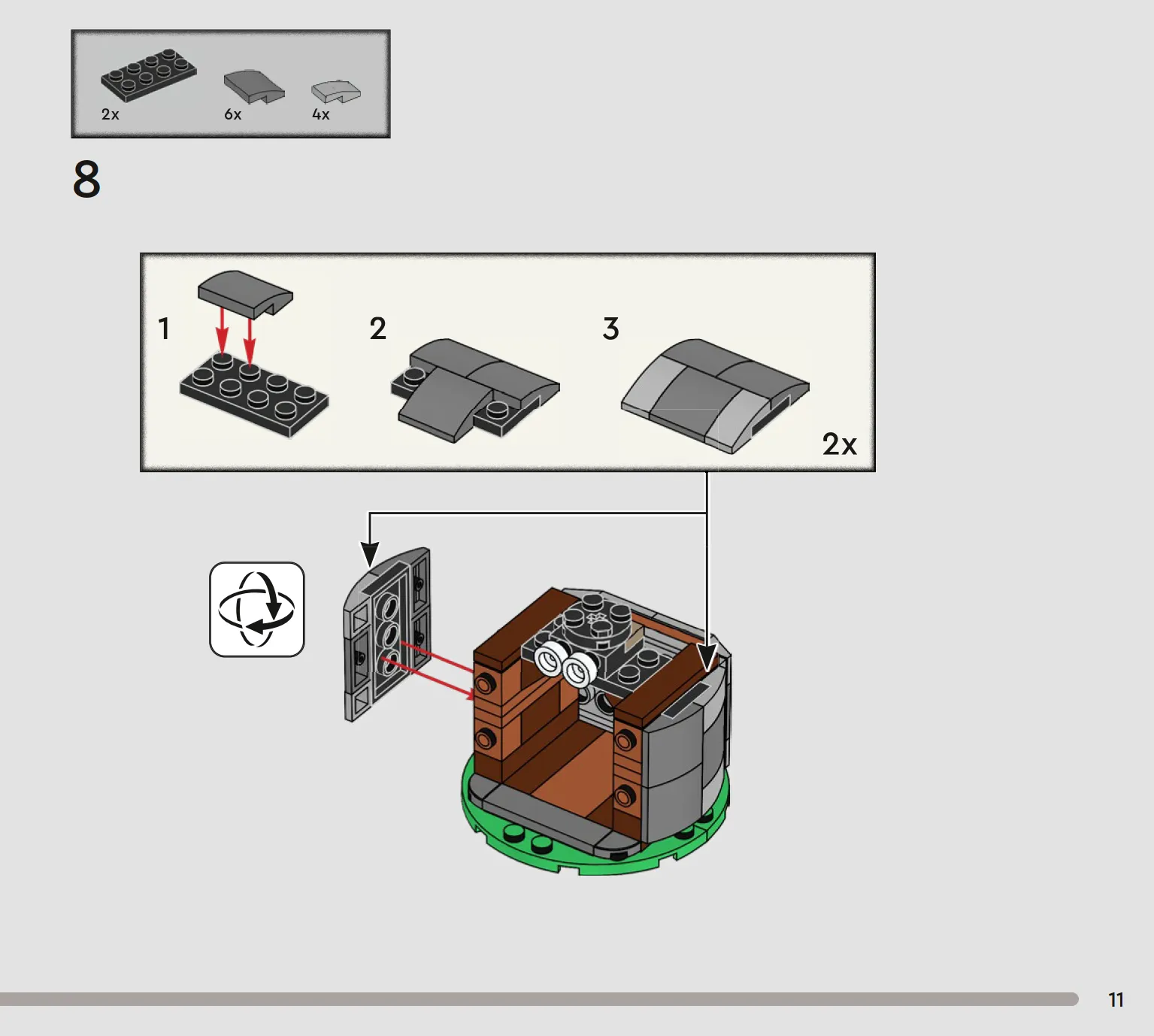 2x 6x 4x

8

1

2

3

2x

11