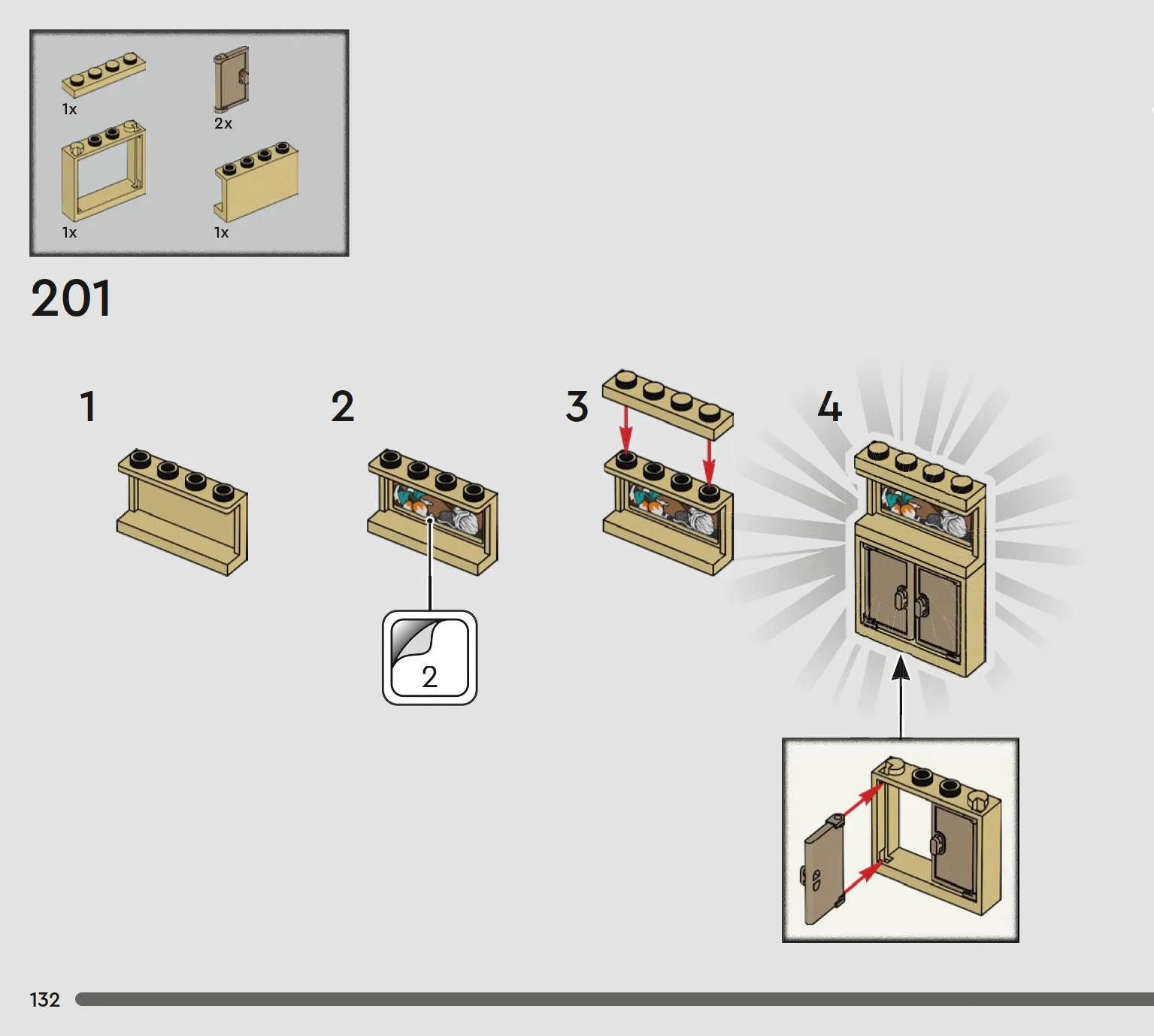 1x
2x
1x
1x

201

1

2

2

3

4

132