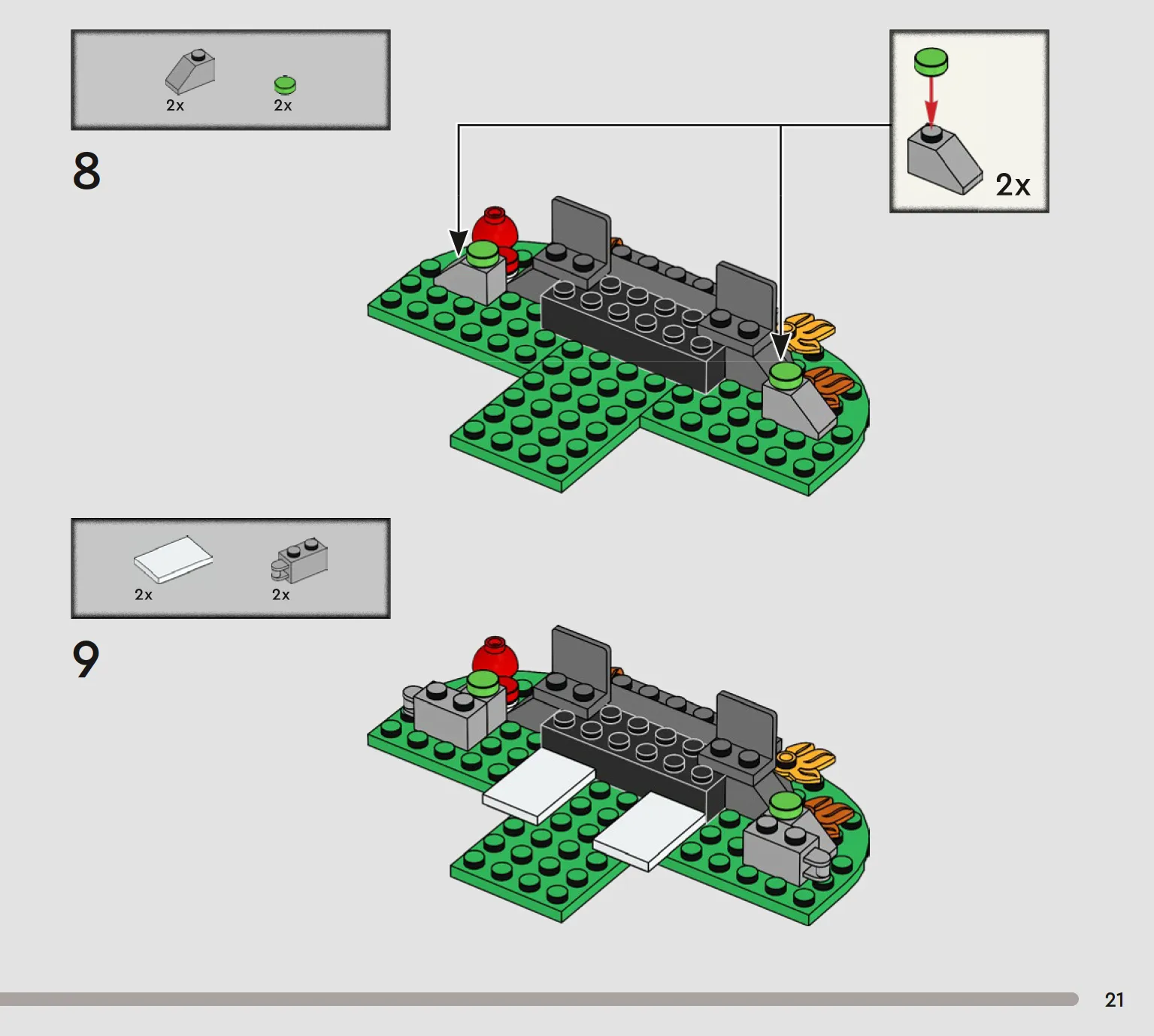 2x 2x

8

2x

2x 2x

9

21