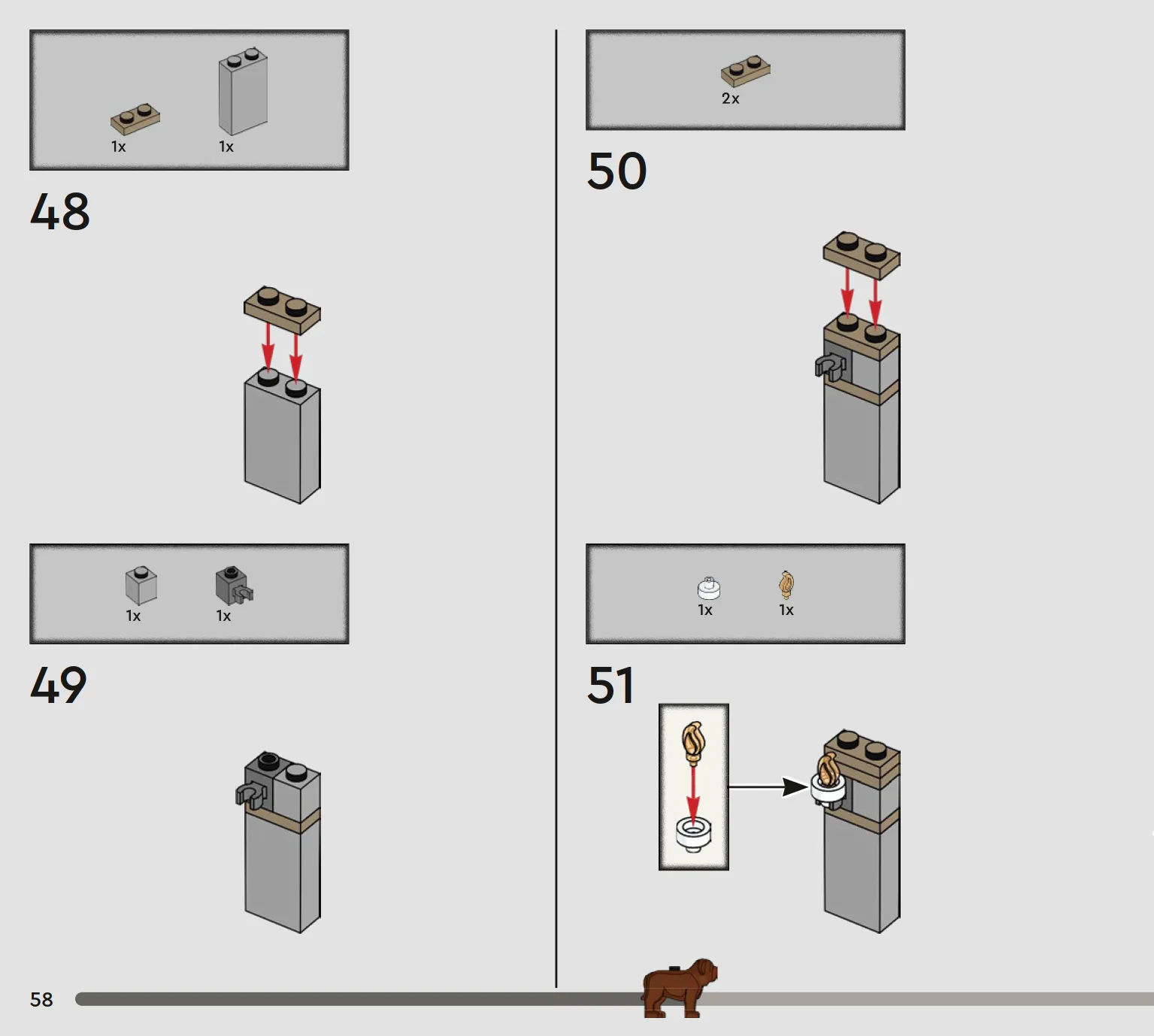 1x 1x

48

1x 1x

49

2x

50

1x 1x

51

58