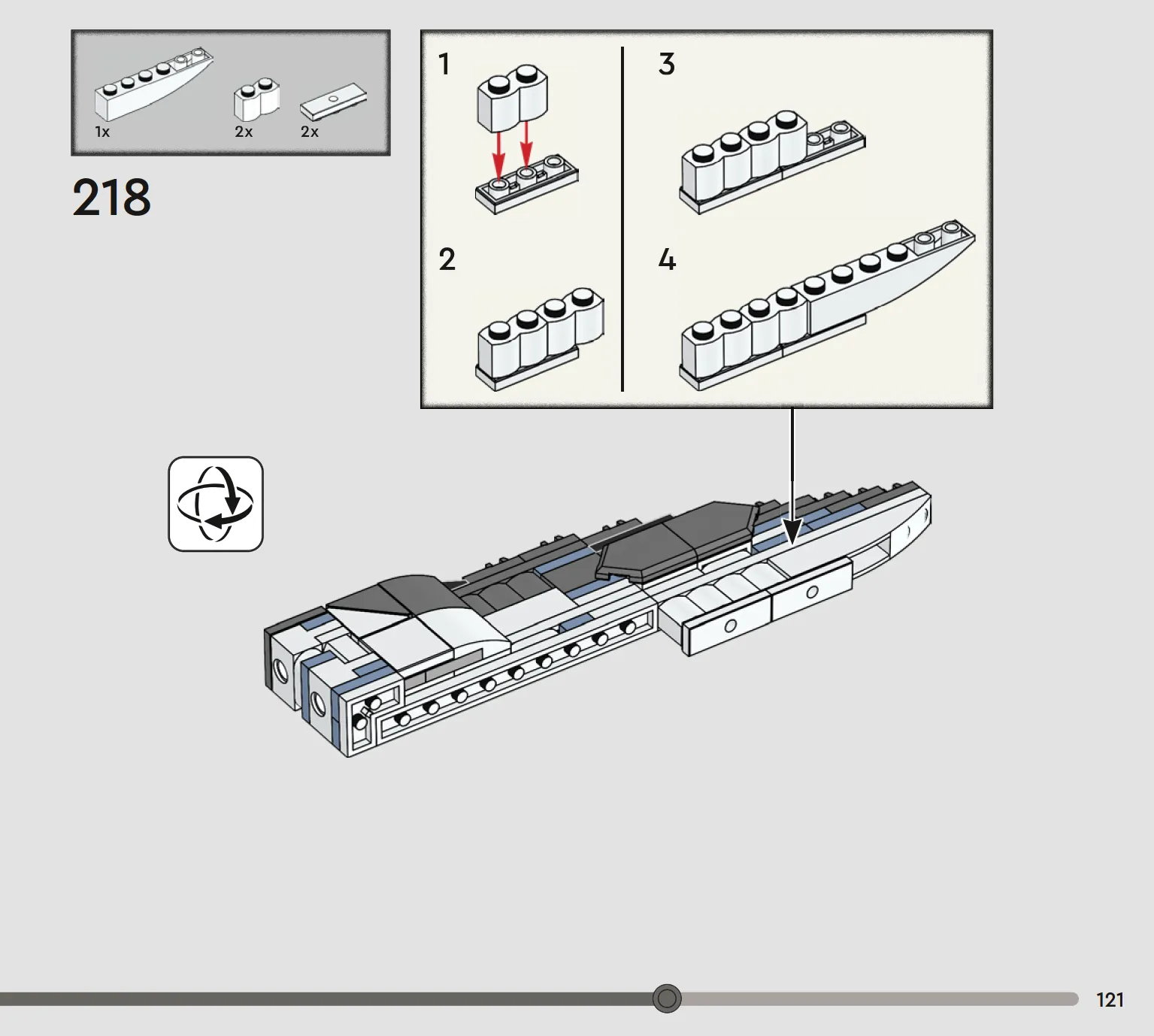 1x 2x 2x

218

1

2

3

4

121