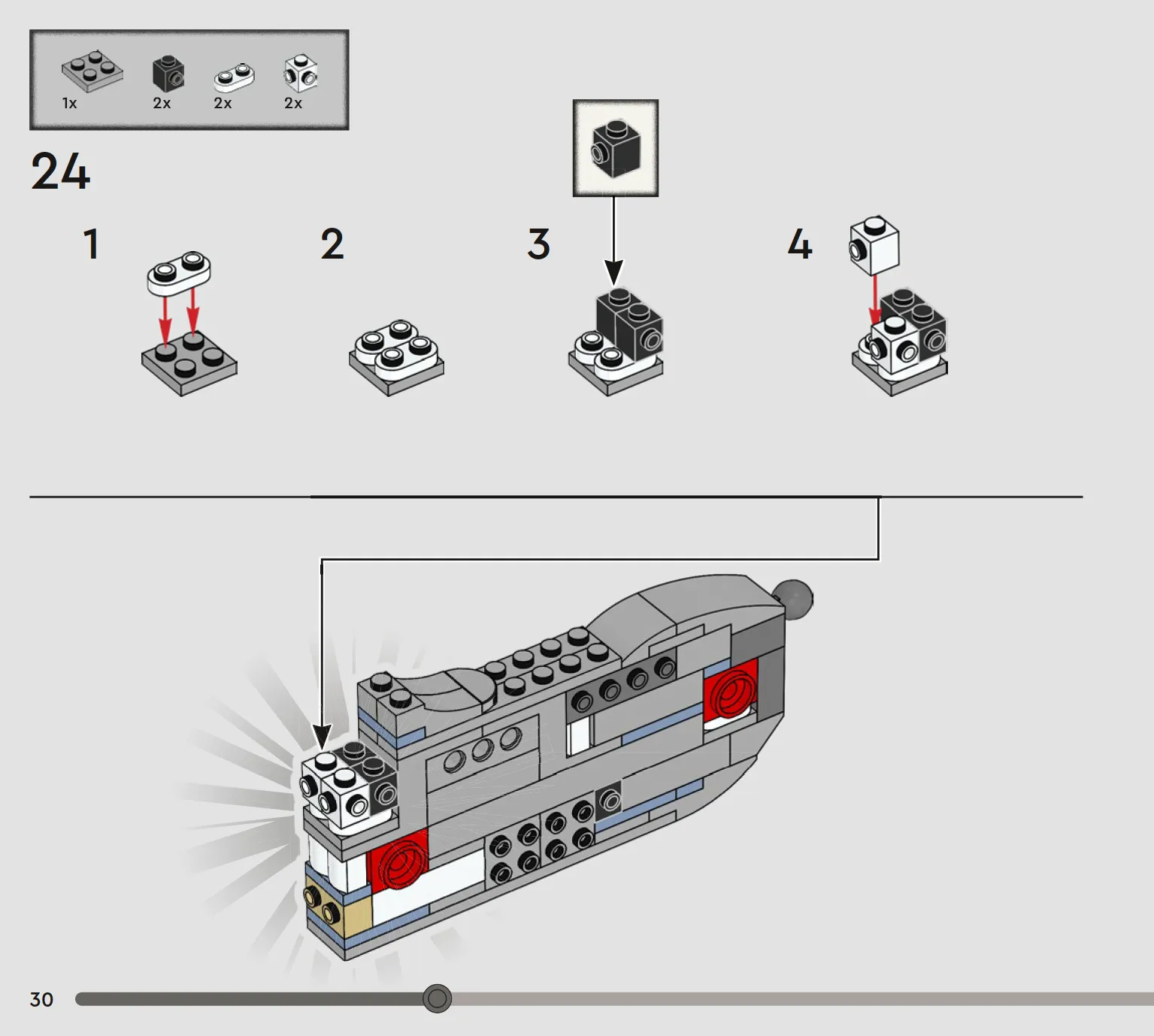 1x 2x 2x 2x

24

1

2

3

4

30