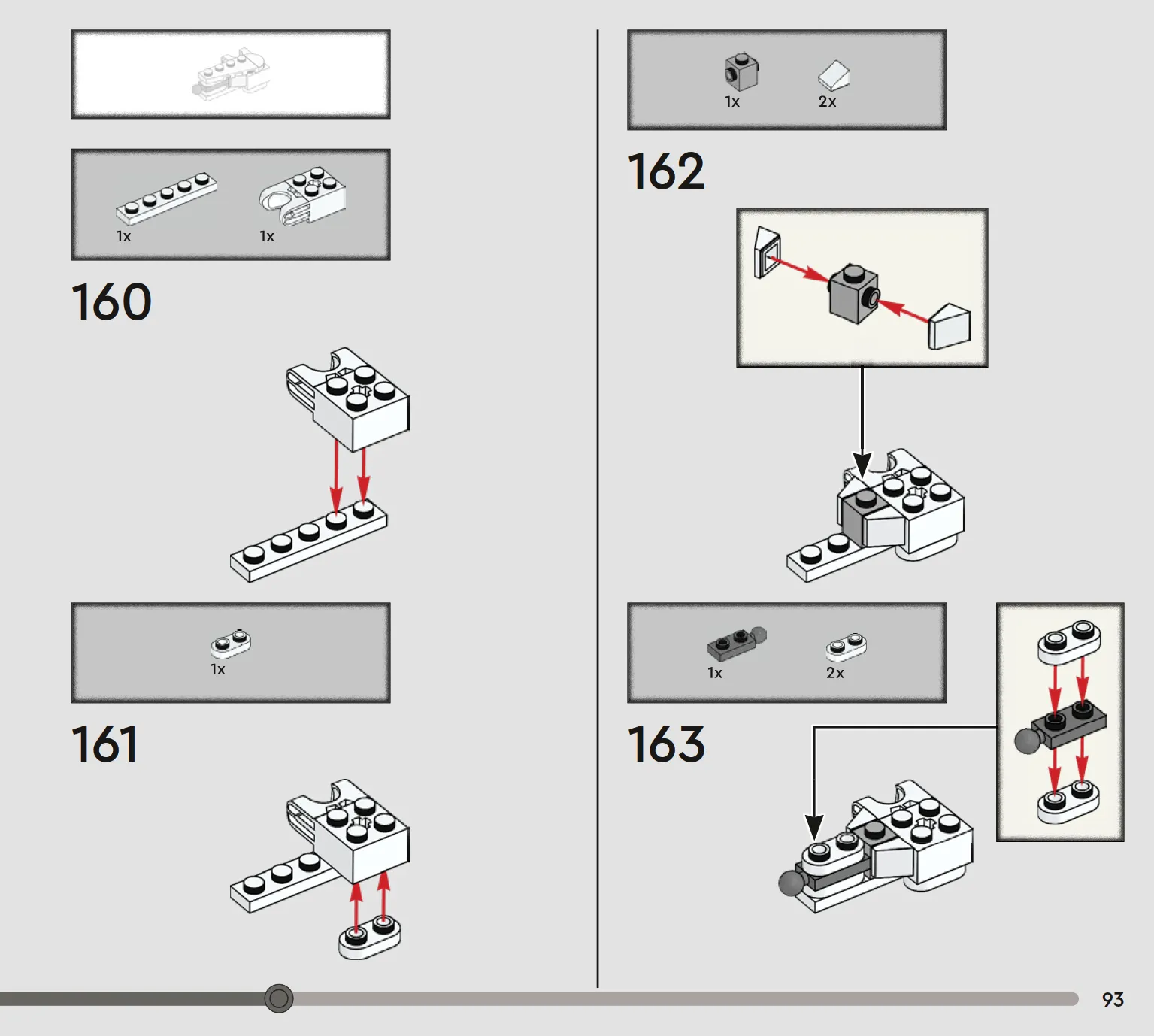 1x
1x

160

1x

161

1x
2x

162

1x
2x

163

93