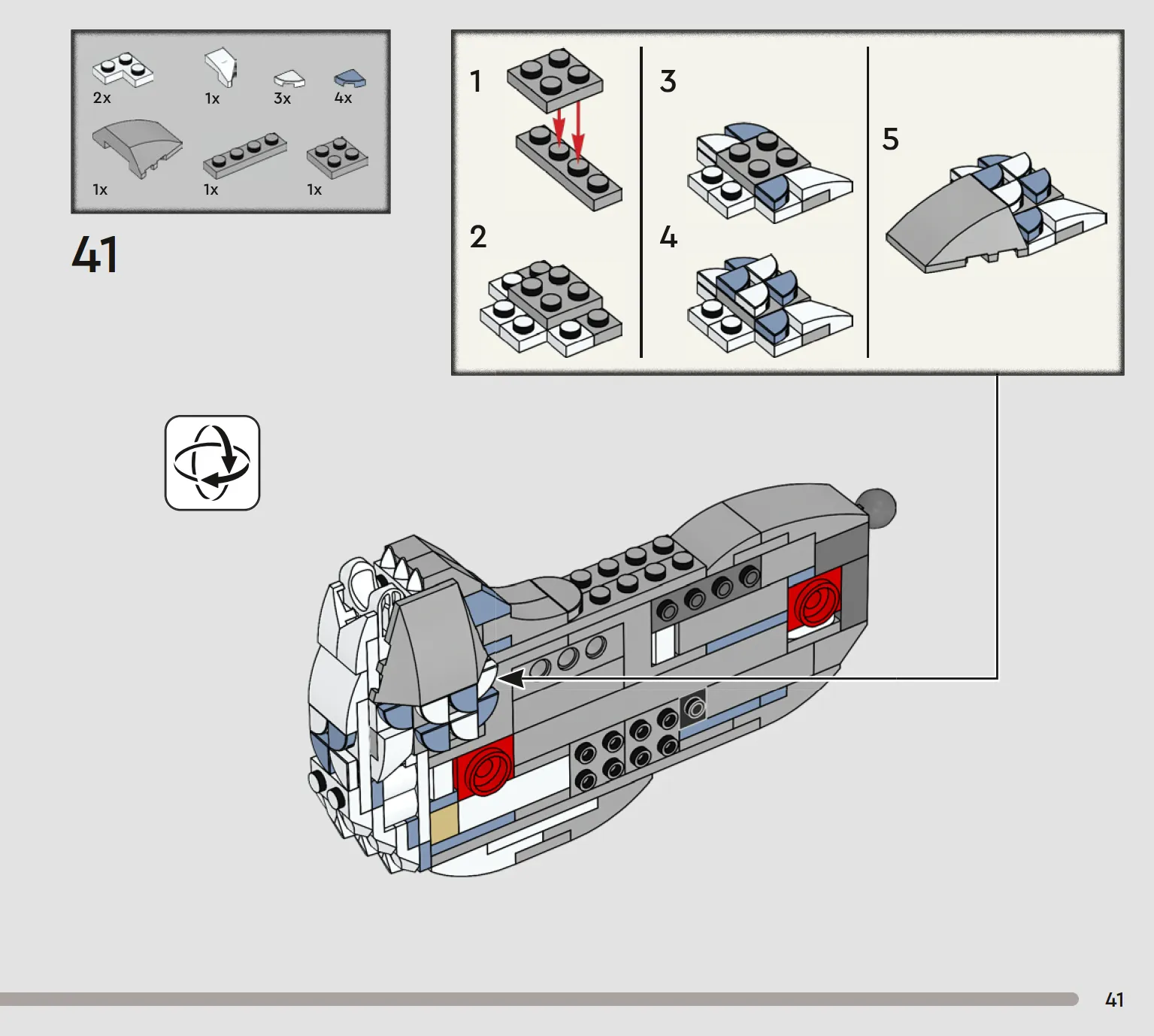 2x 1x 3x 4x
1x 1x 1x

41

1
2
3
4
5

41