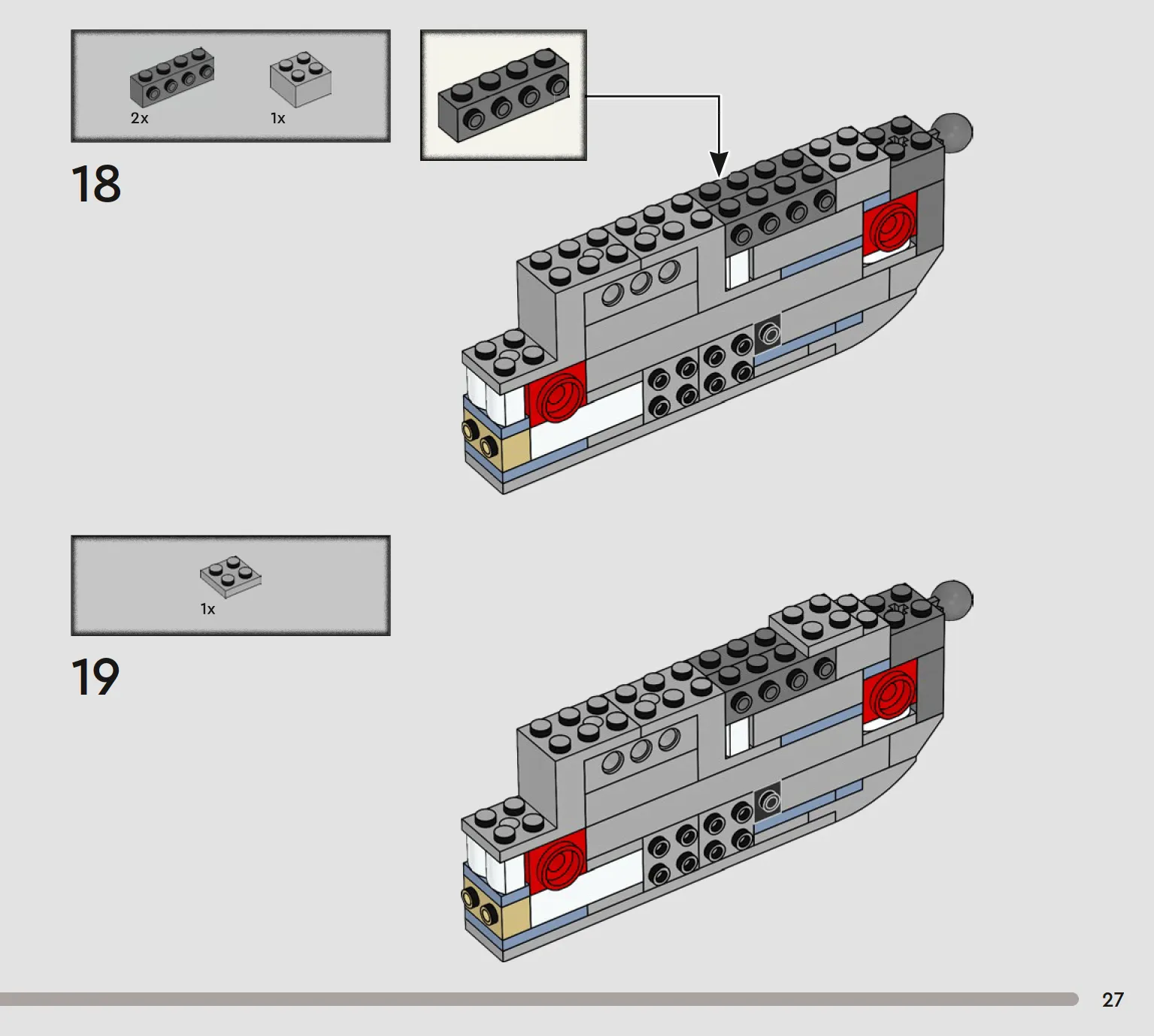 2x

1x

18

1x

19

27