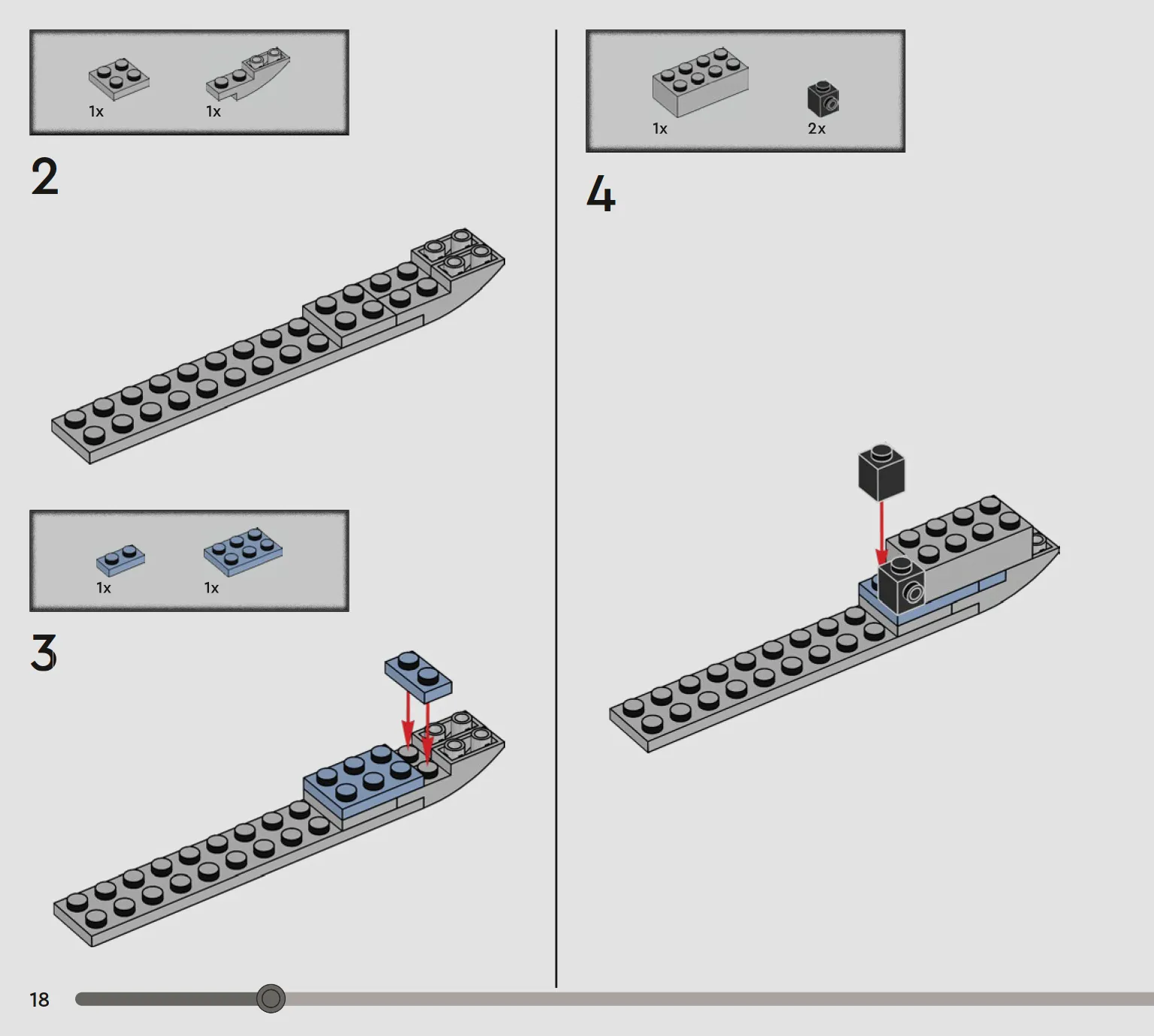 1x 1x

2

1x 1x

3

1x 2x

4

18