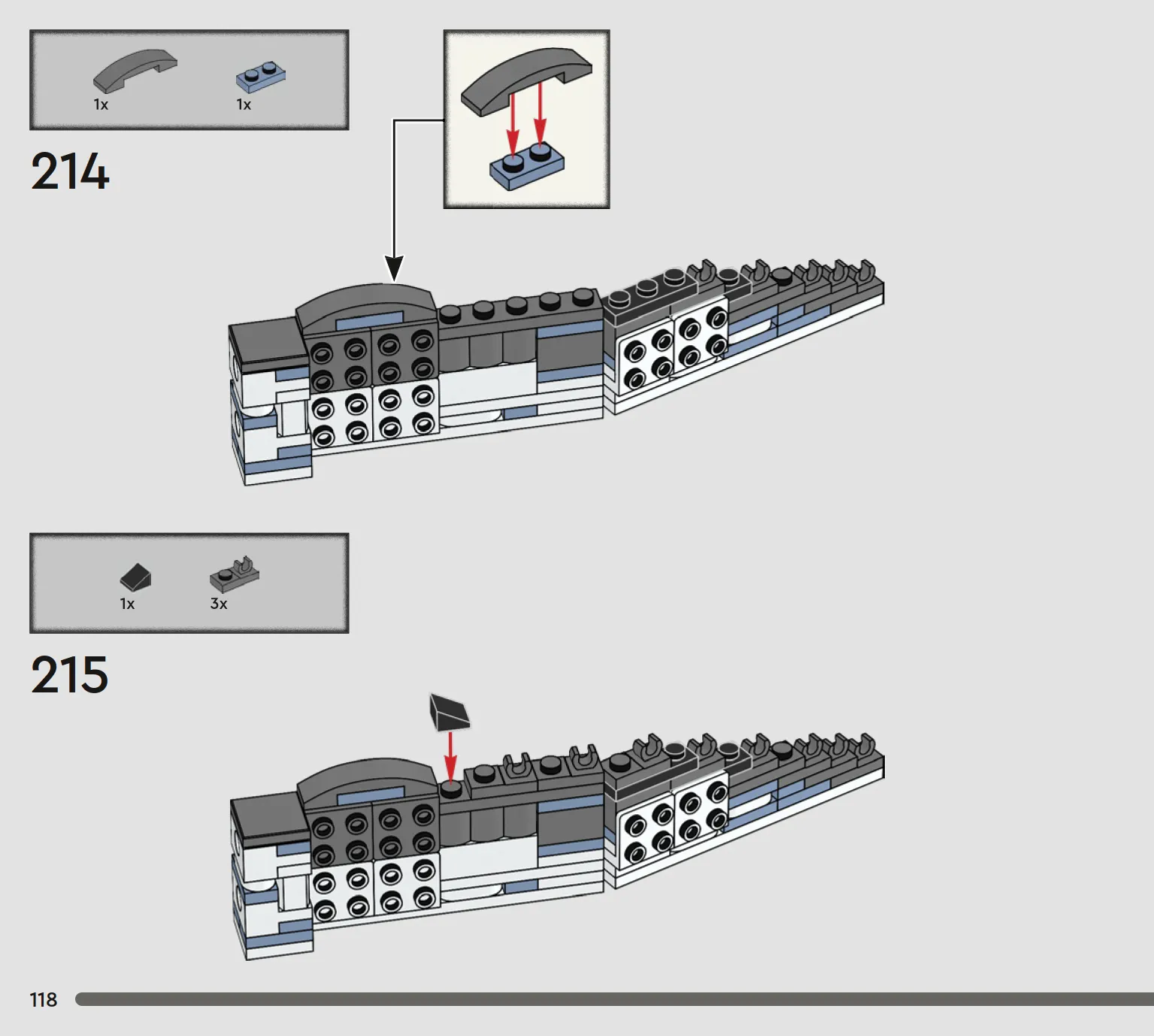 1x 1x

214

1x 3x

215

118