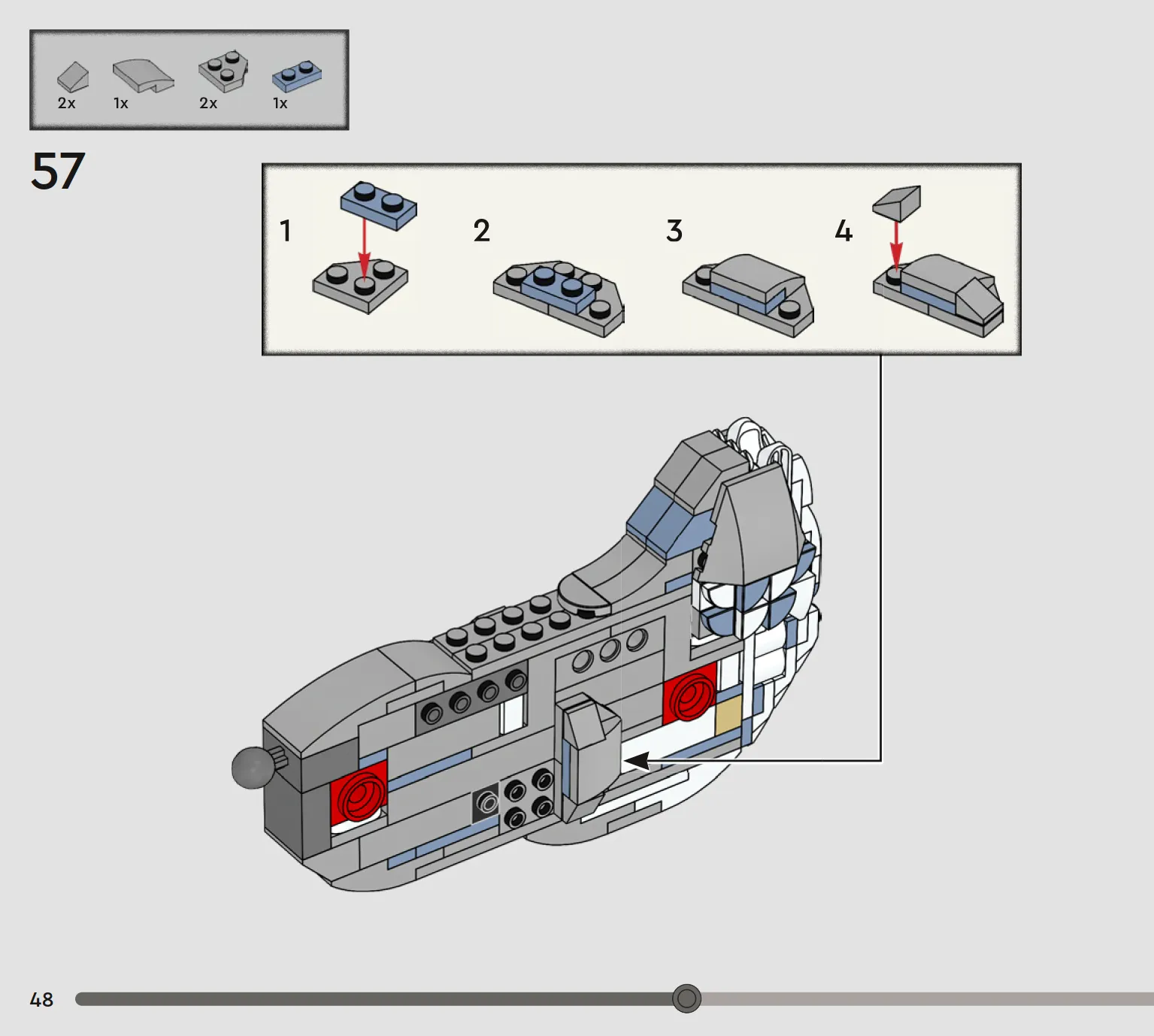 2x 1x 2x 1x

57

1 2 3 4

48